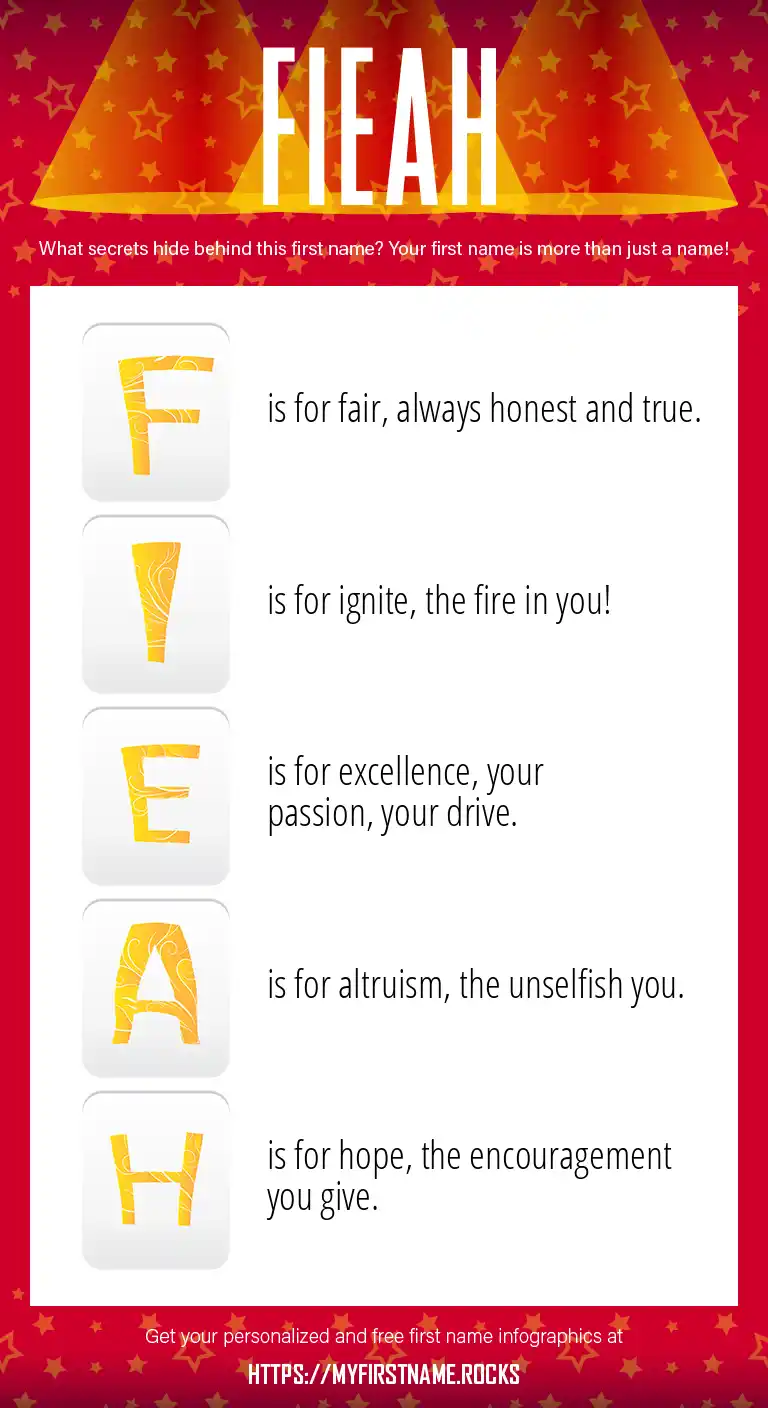 FIEAH

What secrets hide behind this first name? Your first name is more than just a name!

F is for fair, always honest and true.

I is for ignite, the fire in you!

E is for excellence, your passion, your drive.

A is for altruism, the unselfish you.

H is for hope, the encouragement you give.

Get your personalized and free first name infographics at

HTTPS://MYFIRSTNAME.ROCKS