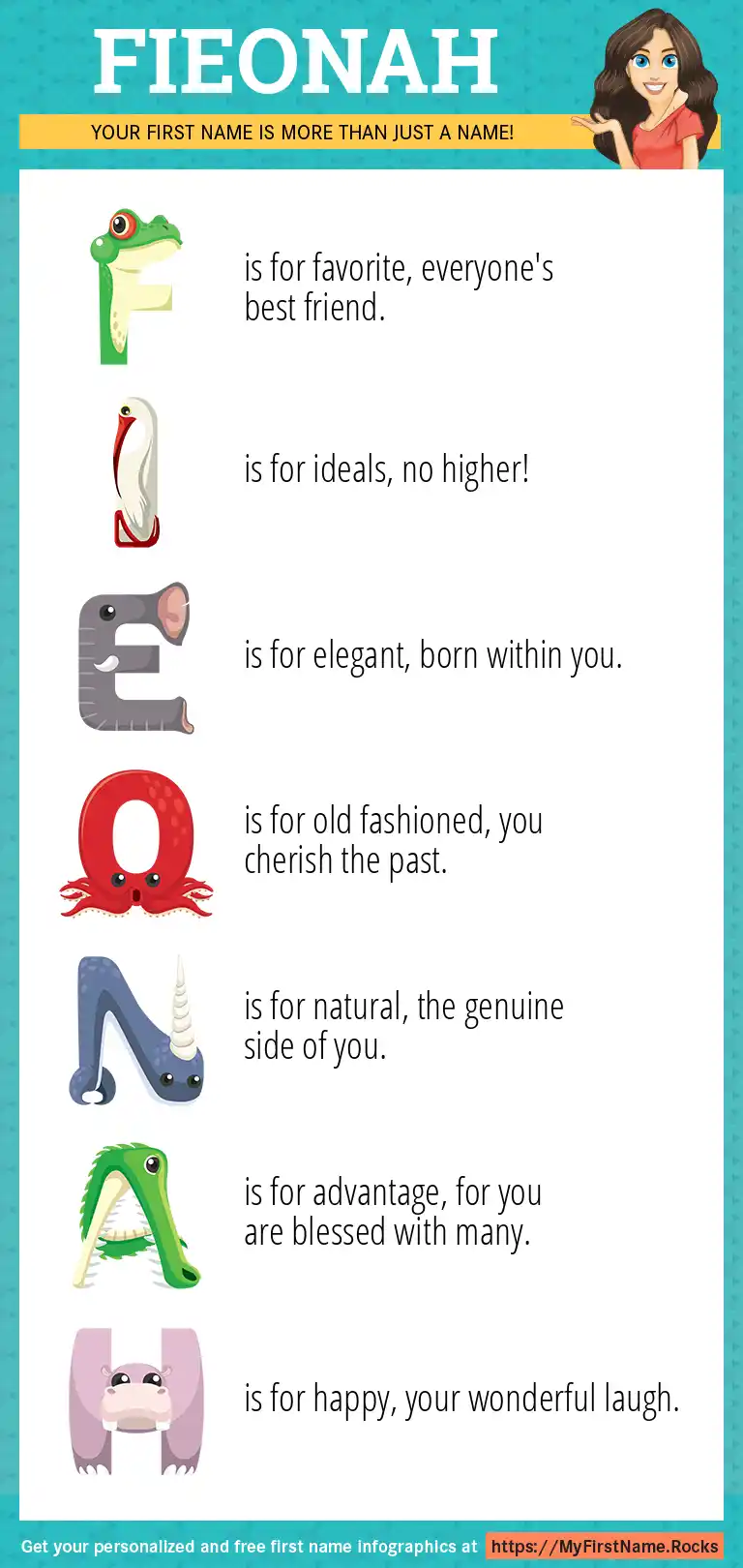 FIEONAH

YOUR FIRST NAME IS MORE THAN JUST A NAME!

F is for favorite, everyone's best friend.

I is for ideals, no higher!

E is for elegant, born within you.

O is for old fashioned, you cherish the past.

N is for natural, the genuine side of you.

A is for advantage, for you are blessed with many.

H is for happy, your wonderful laugh.

Get your personalized and free first name infographics at https://MyFirstName.Rocks