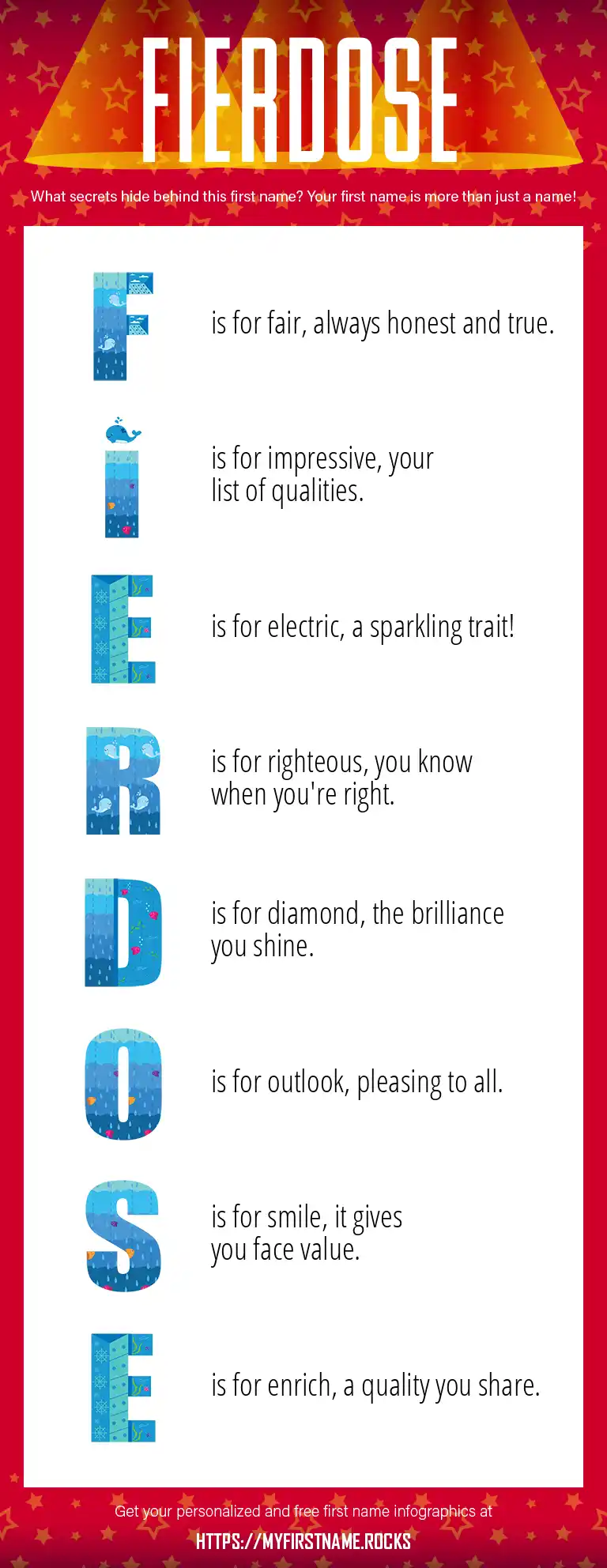 FIERDOSE

What secrets hide behind this first name? Your first name is more than just a name!

F is for fair, always honest and true.

I is for impressive, your list of qualities.

E is for electric, a sparkling trait!

R is for righteous, you know when you're right.

D is for diamond, the brilliance you shine.

O is for outlook, pleasing to all.

S is for smile, it gives you face value.

E is for enrich, a quality you share.

Get your personalized and free first name infographics at

HTTPS://MYFIRSTNAME.ROCKS