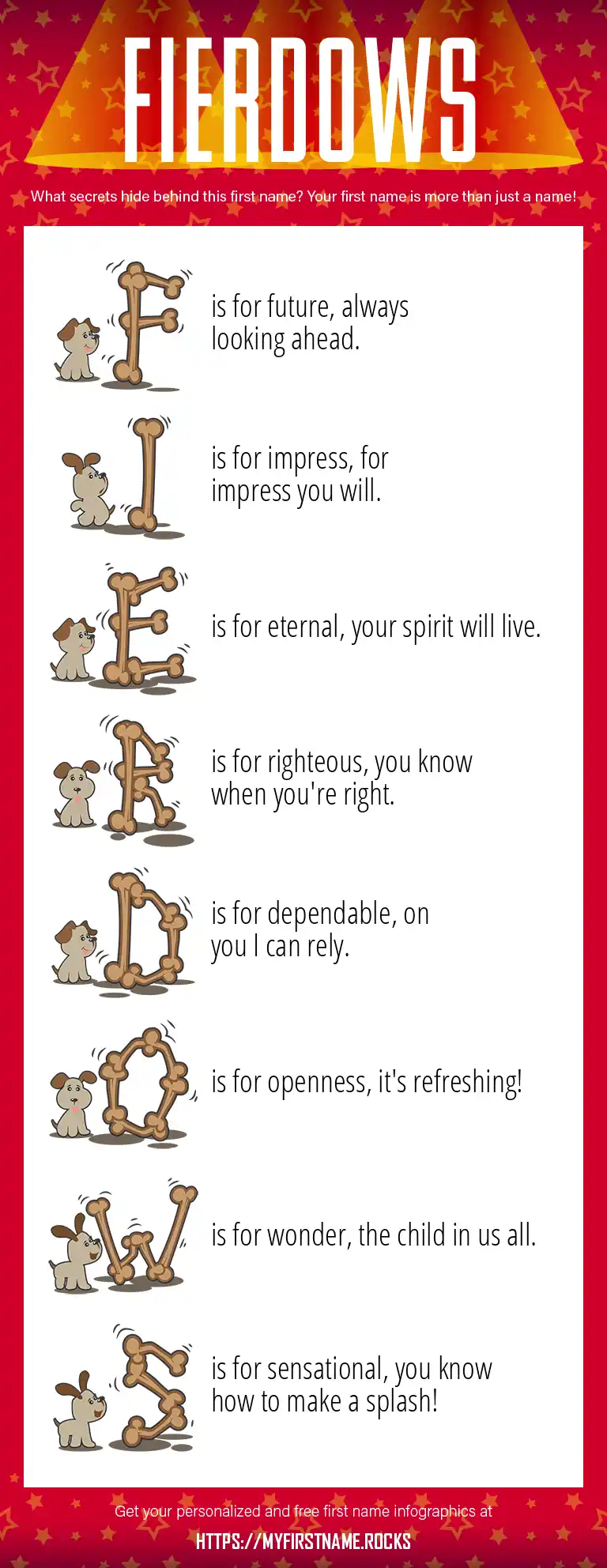 FIERDOWS

What secrets hide behind this first name? Your first name is more than just a name!

F is for future, always looking ahead.

I is for impress, for impress you will.

E is for eternal, your spirit will live.

R is for righteous, you know when you're right.

D is for dependable, on you I can rely.

O is for openness, it's refreshing!

W is for wonder, the child in us all.

S is for sensational, you know how to make a splash!

Get your personalized and free first name infographics at

HTTPS://MYFIRSTNAME.ROCKS