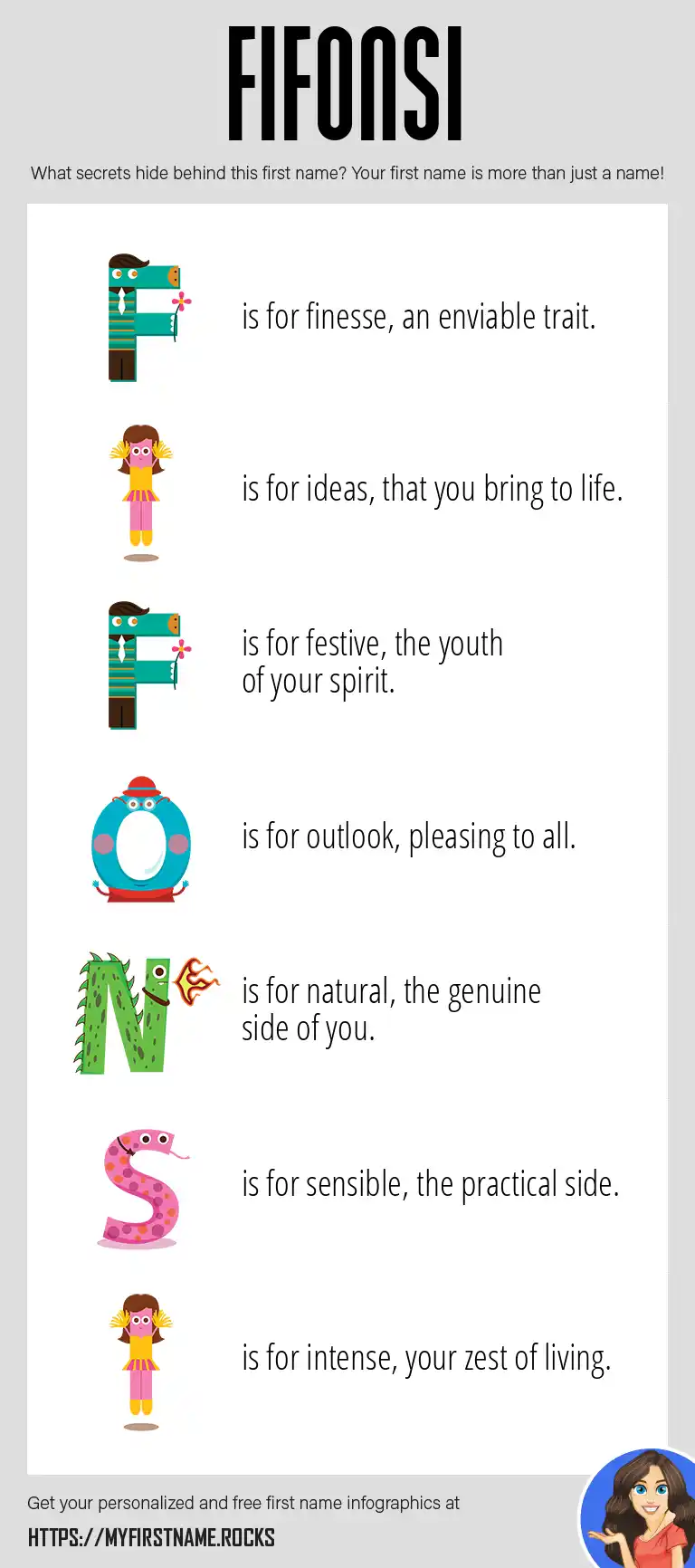 FIFONSI

What secrets hide behind this first name? Your first name is more than just a name!

F is for finesse, an enviable trait.

I is for ideas, that you bring to life.

F is for festive, the youth of your spirit.

O is for outlook, pleasing to all.

N is for natural, the genuine side of you.

S is for sensible, the practical side.

I is for intense, your zest of living.

Get your personalized and free first name infographics at

HTTPS://MYFIRSTNAME.ROCKS