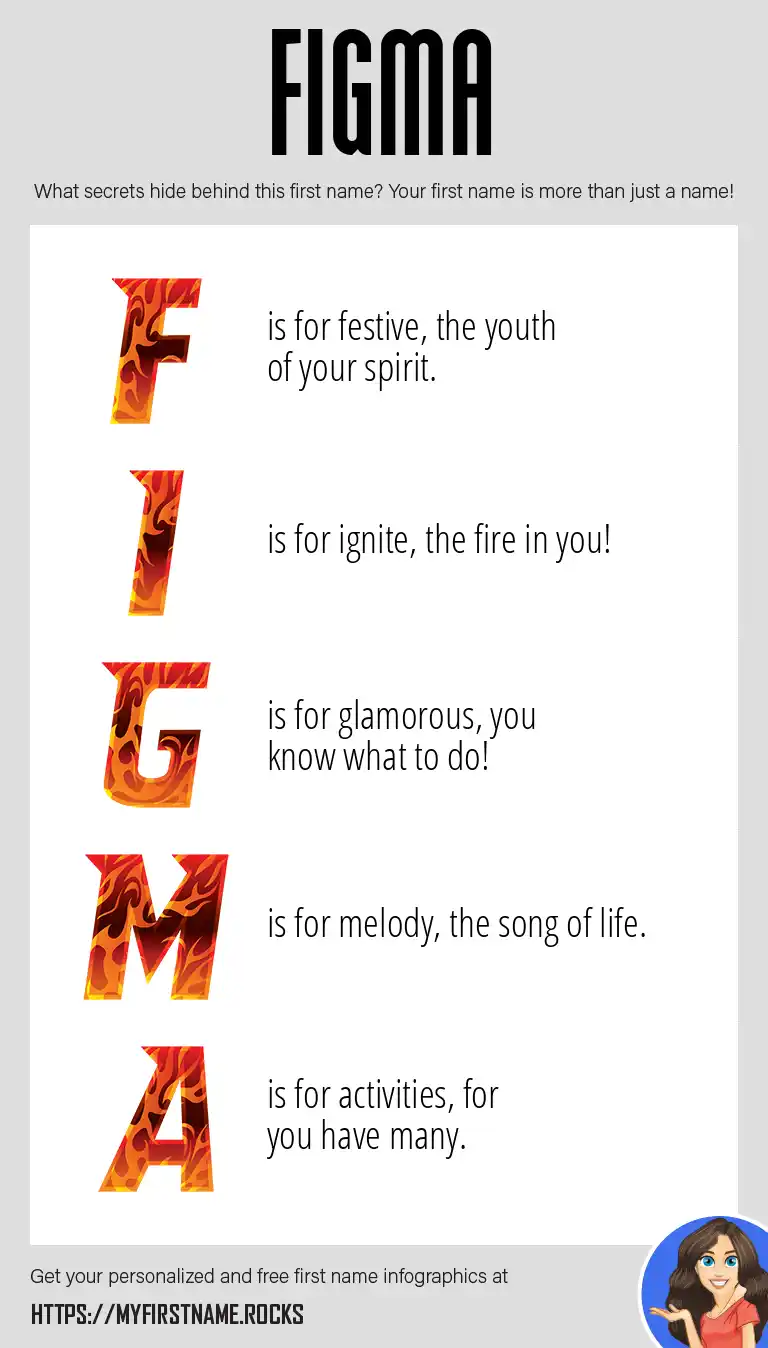 FIGMA

What secrets hide behind this first name? Your first name is more than just a name!

F is for festive, the youth of your spirit.

I is for ignite, the fire in you!

G is for glamorous, you know what to do!

M is for melody, the song of life.

A is for activities, for you have many.

Get your personalized and free first name infographics at

HTTPS://MYFIRSTNAME.ROCKS