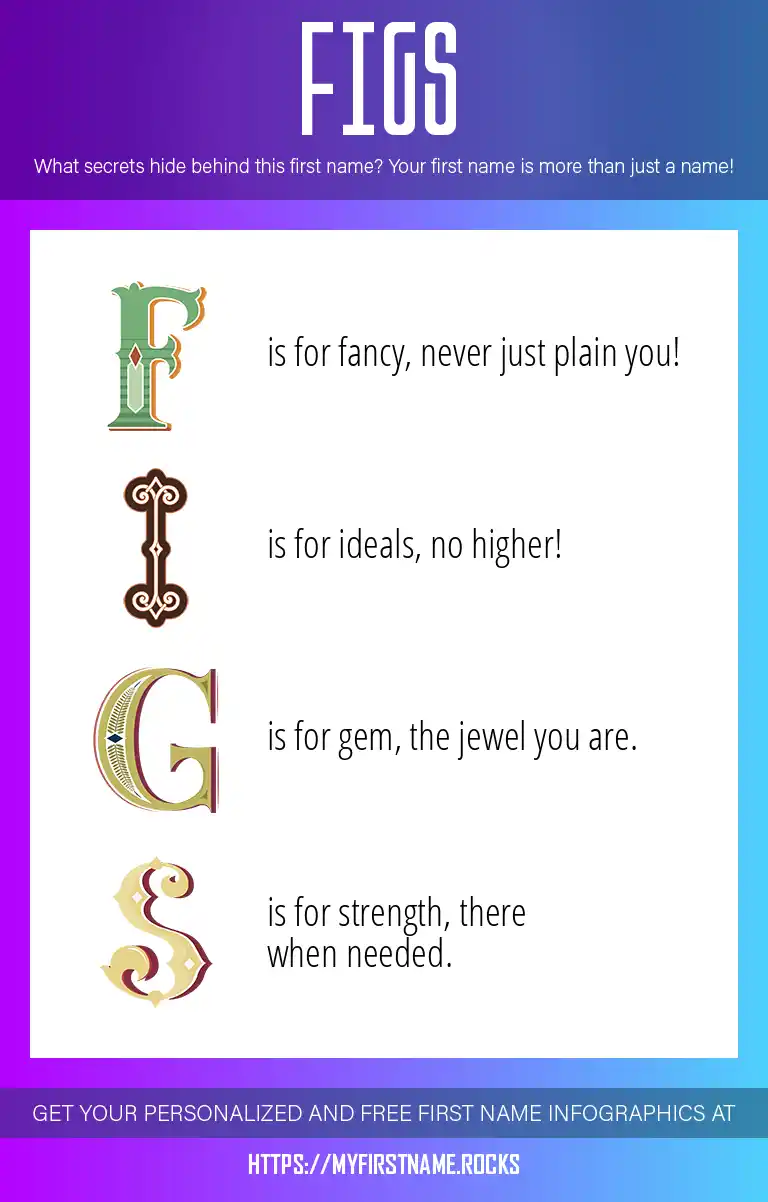 FIGS

What secrets hide behind this first name? Your first name is more than just a name!

F is for fancy, never just plain you!

I is for ideals, no higher!

G is for gem, the jewel you are.

S is for strength, there when needed.

GET YOUR PERSONALIZED AND FREE FIRST NAME INFOGRAPHICS AT

HTTPS://MYFIRSTNAME.ROCKS