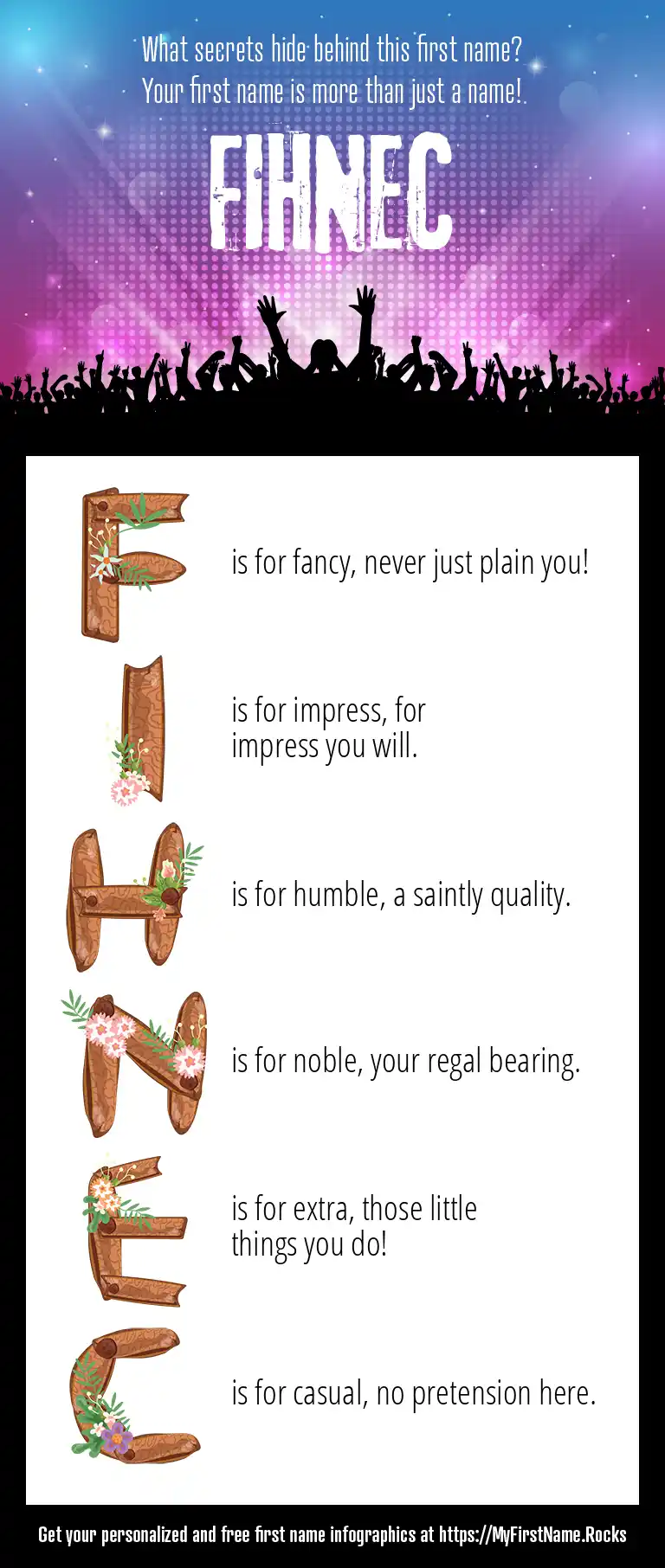 What secrets hide behind this first name?
Your first name is more than just a name!

FIHNEC

F is for fancy, never just plain you!

I is for impress, for impress you will.

H is for humble, a saintly quality.

N is for noble, your regal bearing.

E is for extra, those little things you do!

C is for casual, no pretension here.

Get your personalized and free first name infographics at https://MyFirstName.Rocks