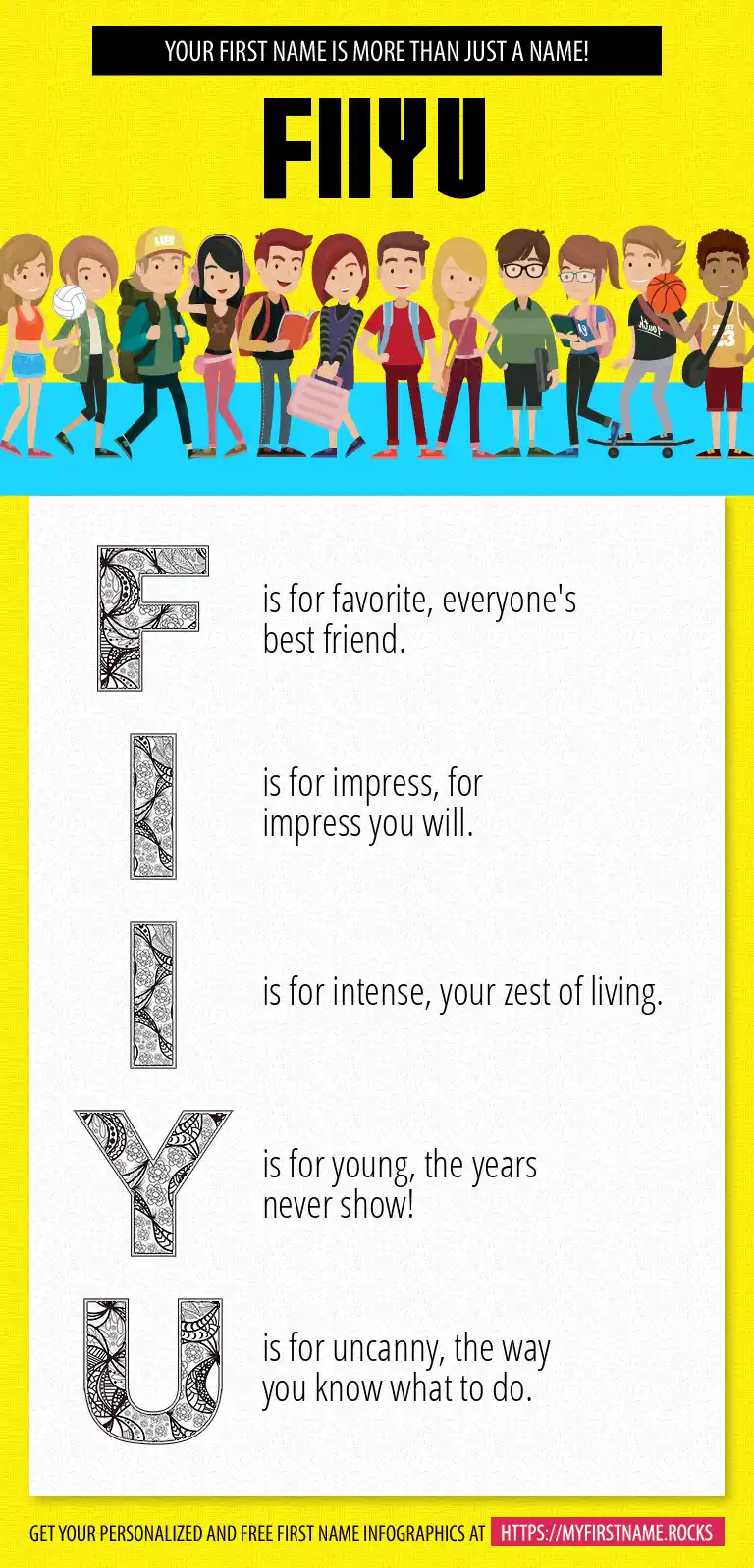 YOUR FIRST NAME IS MORE THAN JUST A NAME!

FIIYU

F is for favorite, everyone's best friend.

I is for impress, for impress you will.

I is for intense, your zest of living.

Y is for young, the years never show!

U is for uncanny, the way you know what to do.

GET YOUR PERSONALIZED AND FREE FIRST NAME INFOGRAPHICS AT HTTPS://MYFIRSTNAME.ROCKS