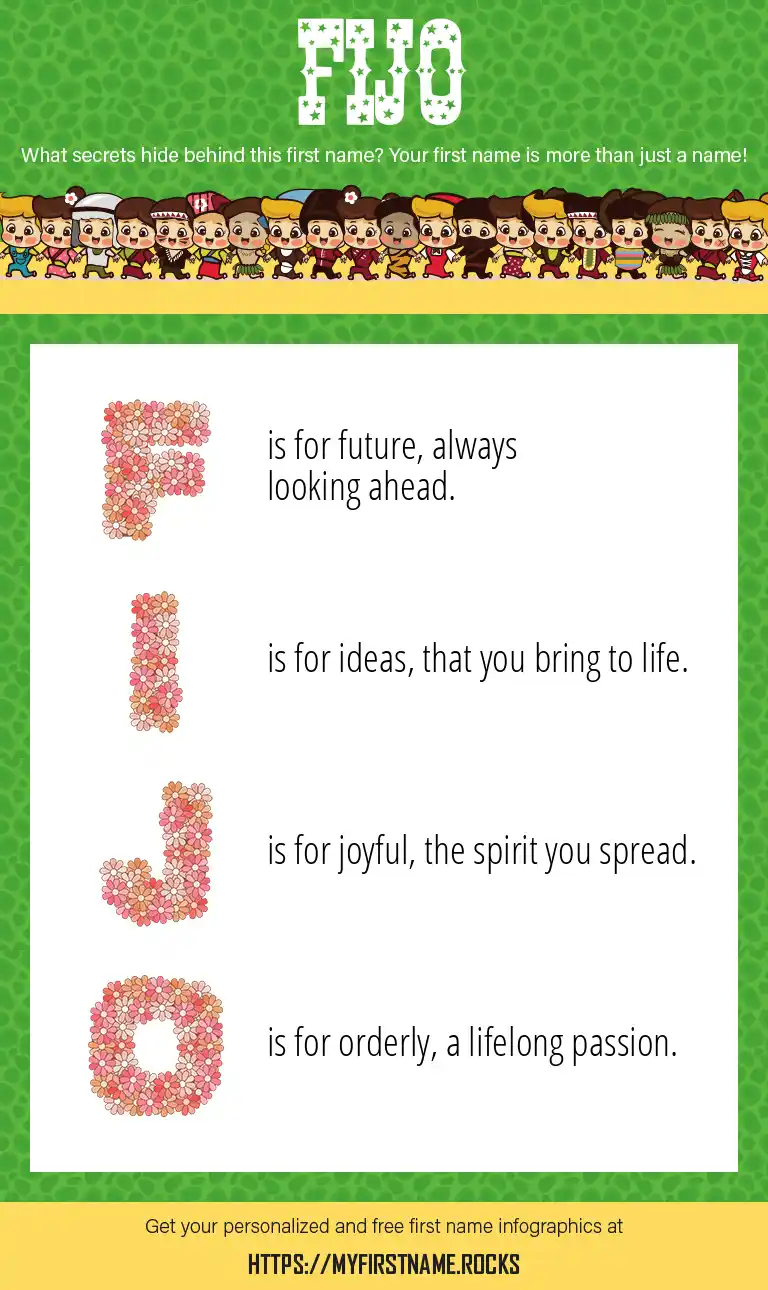 FIJO

What secrets hide behind this first name? Your first name is more than just a name!

F is for future, always looking ahead.

I is for ideas, that you bring to life.

J is for joyful, the spirit you spread.

O is for orderly, a lifelong passion.

Get your personalized and free first name infographics at

HTTPS://MYFIRSTNAME.ROCKS