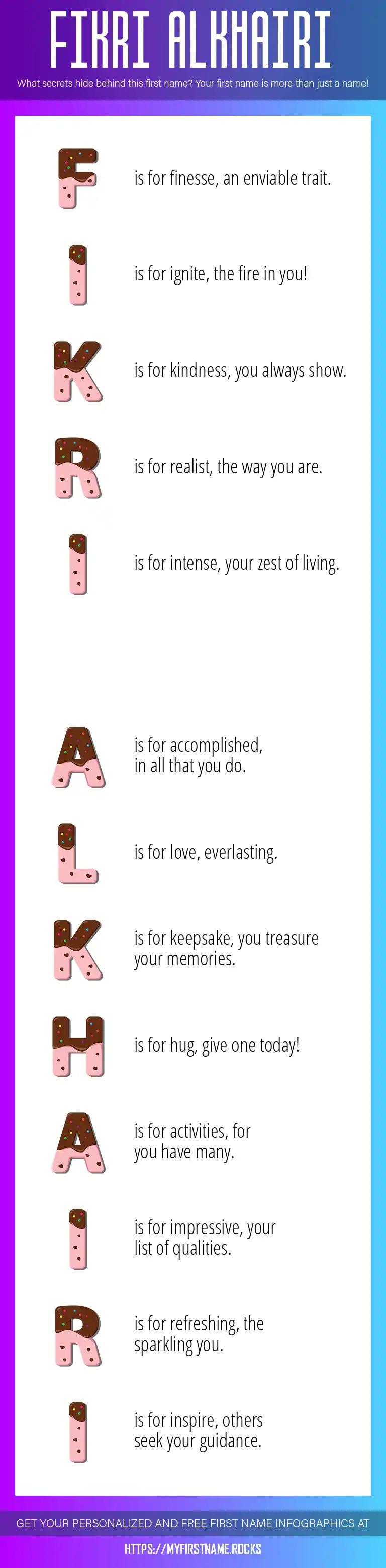 FIKRI ALKHAIRI

What secrets hide behind this first name? Your first name is more than just a name!

F is for finesse, an enviable trait.

I is for ignite, the fire in you!

K is for kindness, you always show.

R is for realist, the way you are.

I is for intense, your zest of living.

A is for accomplished, in all that you do.

L is for love, everlasting.

K is for keepsake, you treasure your memories.

H is for hug, give one today!

A is for activities, for you have many.

I is for impressive, your list of qualities.

R is for refreshing, the sparkling you.

I is for inspire, others seek your guidance.

GET YOUR PERSONALIZED AND FREE FIRST NAME INFOGRAPHICS AT

HTTPS://MYFIRSTNAME.ROCKS