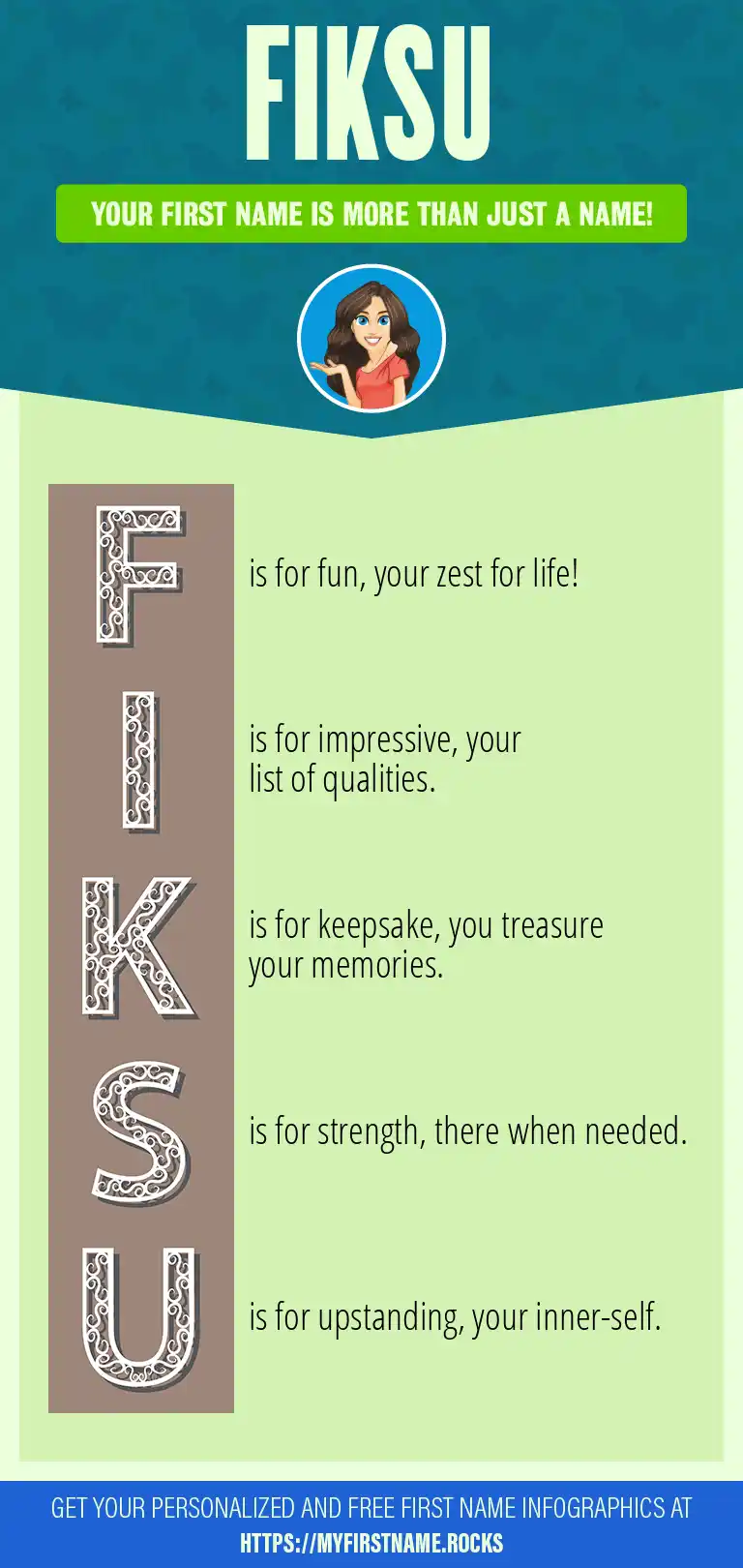 FIKSU

YOUR FIRST NAME IS MORE THAN JUST A NAME!

F is for fun, your zest for life!

I is for impressive, your list of qualities.

K is for keepsake, you treasure your memories.

S is for strength, there when needed.

U is for upstanding, your inner-self.

GET YOUR PERSONALIZED AND FREE FIRST NAME INFOGRAPHICS AT HTTPS://MYFIRSTNAME.ROCKS