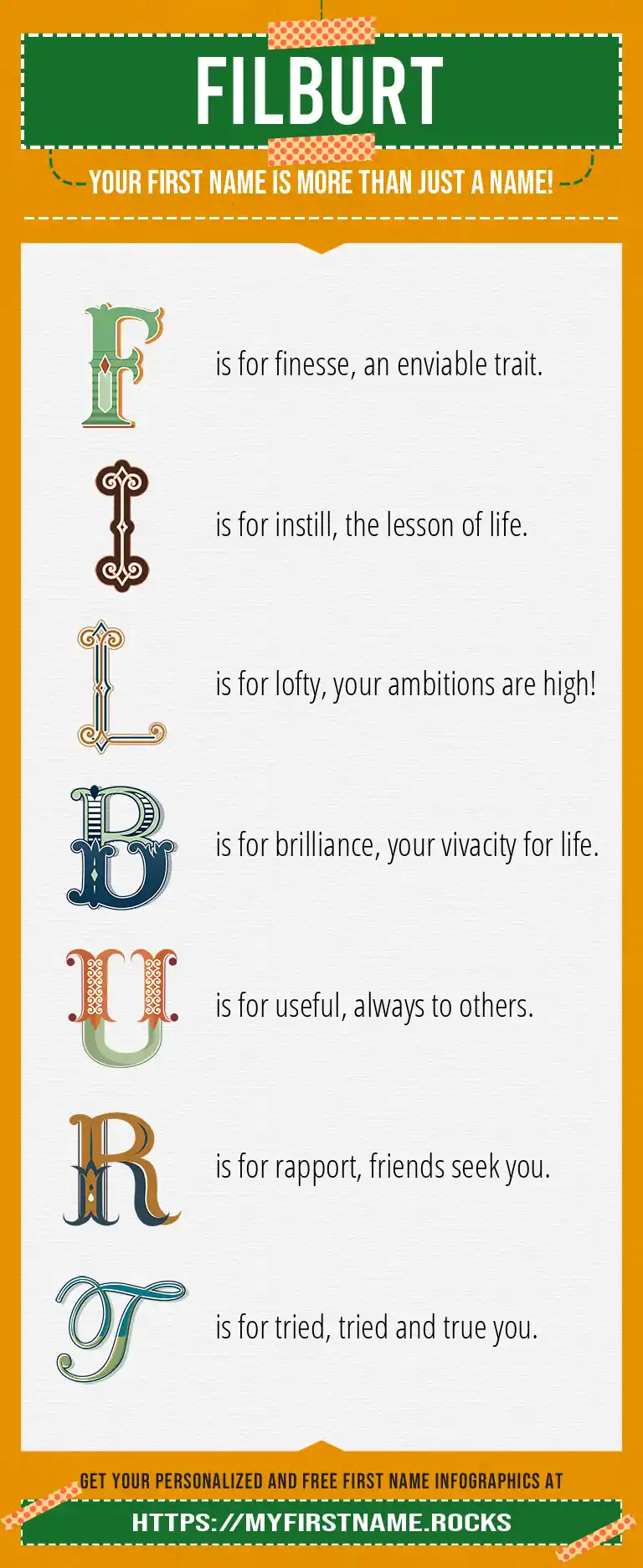 FILBURT

YOUR FIRST NAME IS MORE THAN JUST A NAME!

F is for finesse, an enviable trait.

I is for instill, the lesson of life.

L is for lofty, your ambitions are high!

B is for brilliance, your vivacity for life.

U is for useful, always to others.

R is for rapport, friends seek you.

T is for tried, tried and true you.

GET YOUR PERSONALIZED AND FREE FIRST NAME INFOGRAPHICS AT

HTTPS://MYFIRSTNAME.ROCKS