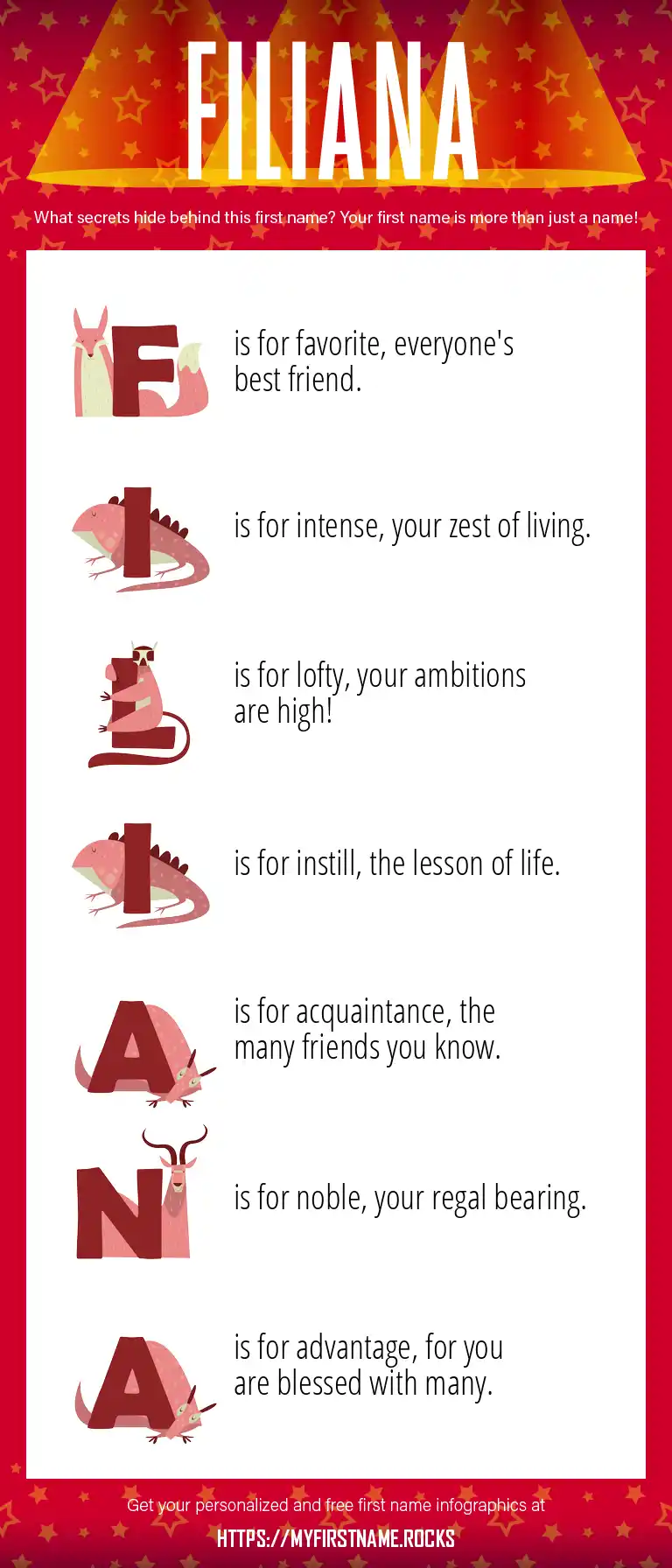 FILIANA

What secrets hide behind this first name? Your first name is more than just a name!

F is for favorite, everyone's best friend.

I is for intense, your zest of living.

L is for lofty, your ambitions are high!

I is for instill, the lesson of life.

A is for acquaintance, the many friends you know.

N is for noble, your regal bearing.

A is for advantage, for you are blessed with many.

Get your personalized and free first name infographics at

HTTPS://MYFIRSTNAME.ROCKS