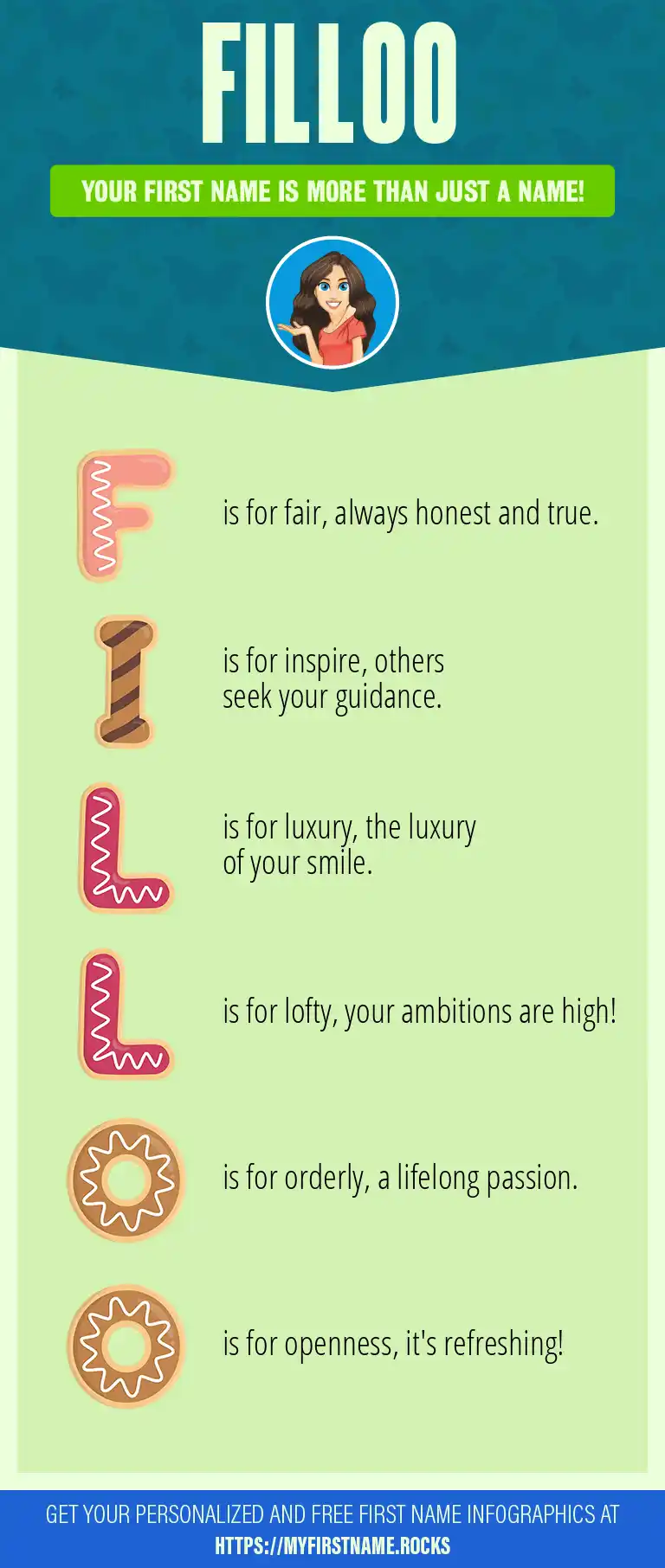 FILLOO

YOUR FIRST NAME IS MORE THAN JUST A NAME!

F is for fair, always honest and true.

I is for inspire, others seek your guidance.

L is for luxury, the luxury of your smile.

L is for lofty, your ambitions are high!

O is for orderly, a lifelong passion.

O is for openness, it's refreshing!

GET YOUR PERSONALIZED AND FREE FIRST NAME INFOGRAPHICS AT HTTPS://MYFIRSTNAME.ROCKS