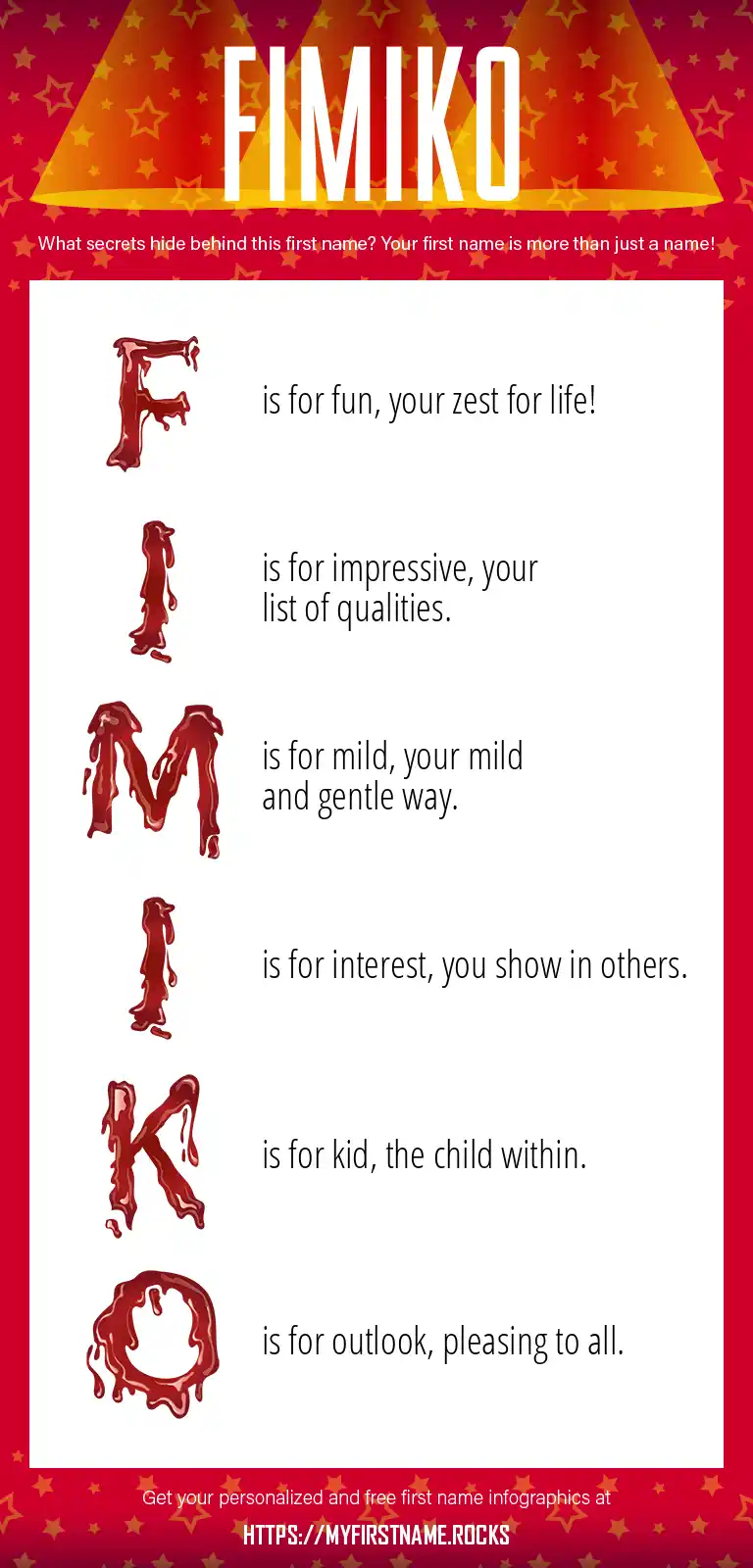 FIMIKO

What secrets hide behind this first name? Your first name is more than just a name!

F is for fun, your zest for life!

I is for impressive, your list of qualities.

M is for mild, your mild and gentle way.

I is for interest, you show in others.

K is for kid, the child within.

O is for outlook, pleasing to all.

Get your personalized and free first name infographics at

HTTPS://MYFIRSTNAME.ROCKS