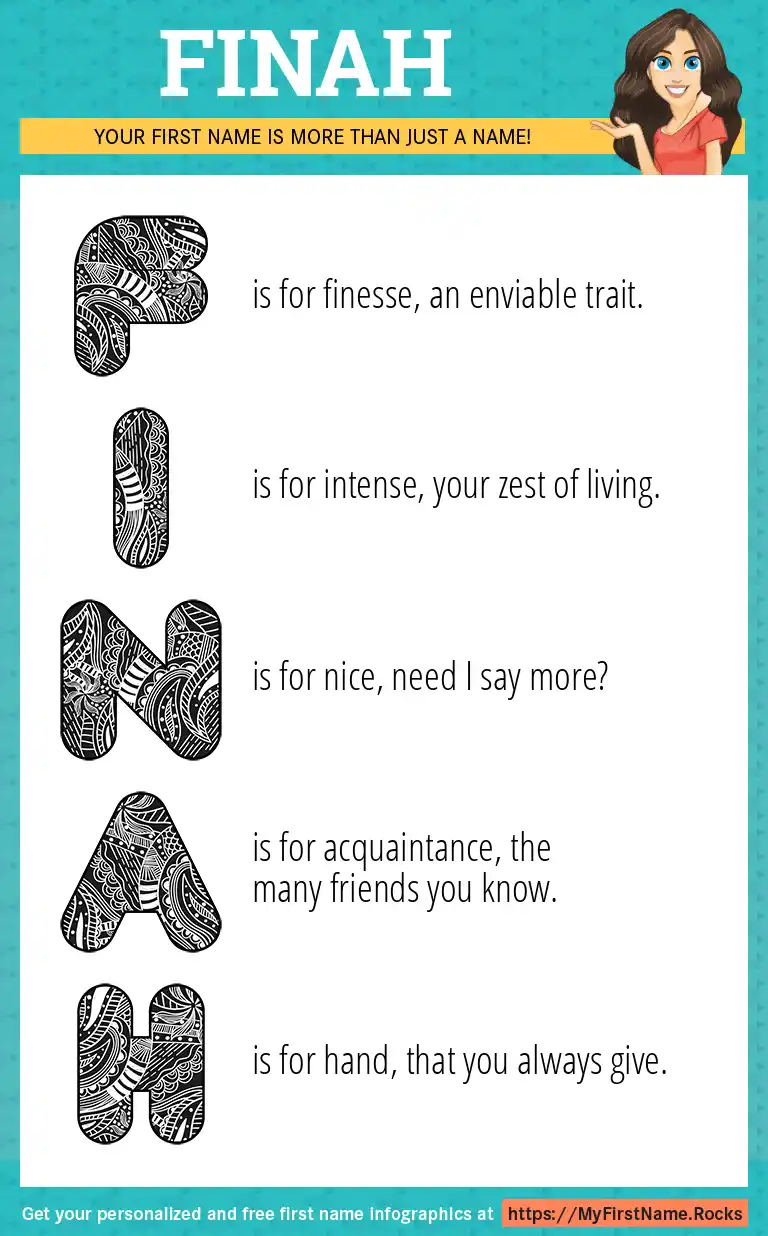 FINAH

YOUR FIRST NAME IS MORE THAN JUST A NAME!

F is for finesse, an enviable trait.

I is for intense, your zest of living.

N is for nice, need I say more?

A is for acquaintance, the many friends you know.

H is for hand, that you always give.

Get your personalized and free first name infographics at https://MyFirstName.Rocks