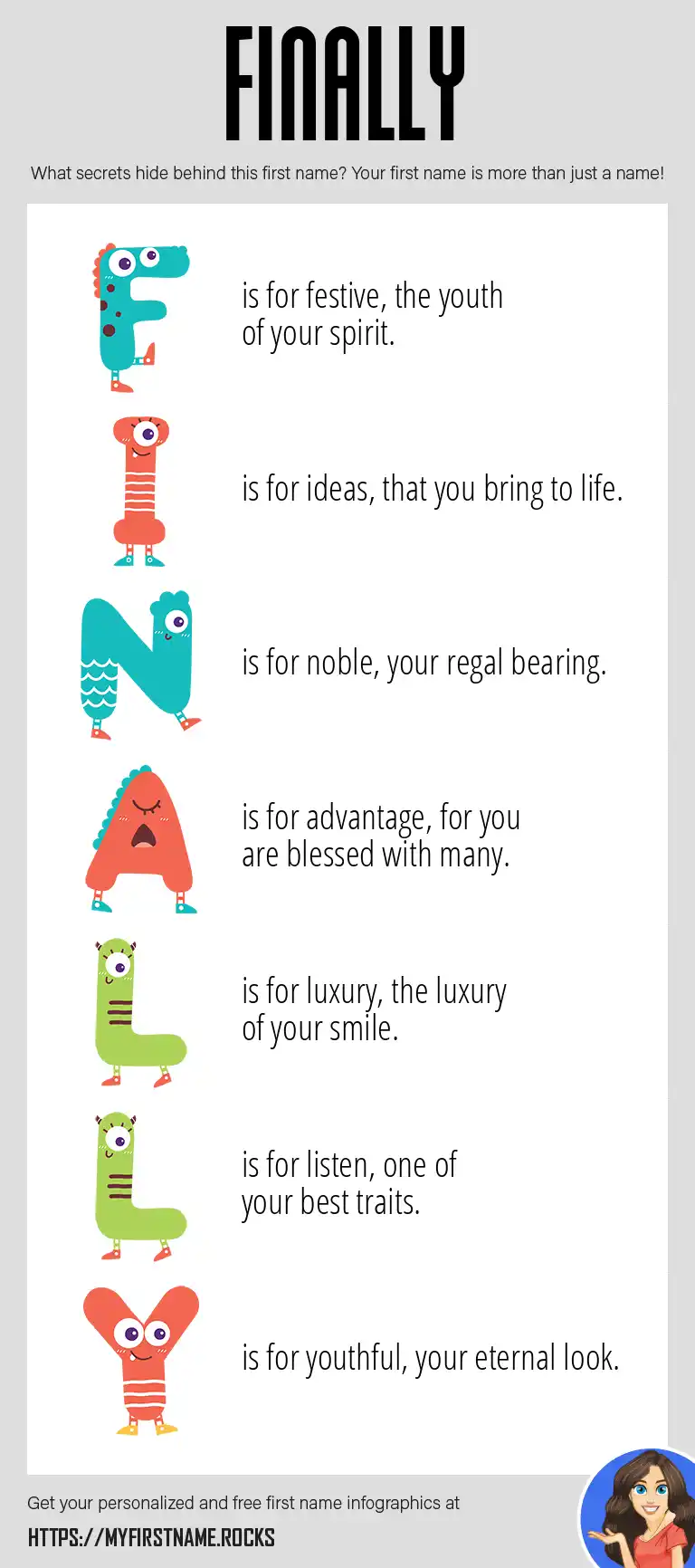 FINALLY

What secrets hide behind this first name? Your first name is more than just a name!

F is for festive, the youth of your spirit.

I is for ideas, that you bring to life.

N is for noble, your regal bearing.

A is for advantage, for you are blessed with many.

L is for luxury, the luxury of your smile.

L is for listen, one of your best traits.

Y is for youthful, your eternal look.

Get your personalized and free first name infographics at
HTTPS://MYFIRSTNAME.ROCKS