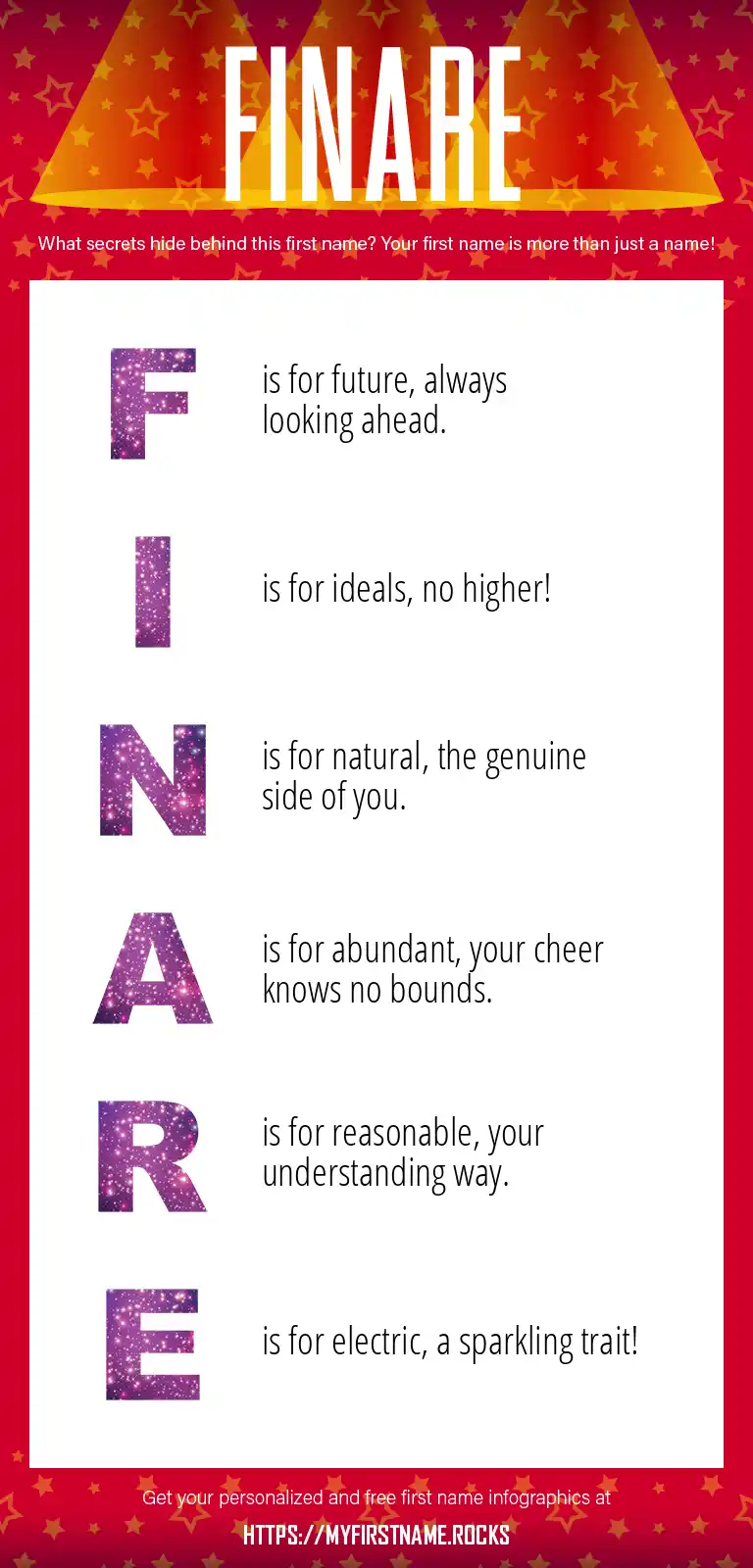 FINARE

What secrets hide behind this first name? Your first name is more than just a name!

F is for future, always looking ahead.

I is for ideals, no higher!

N is for natural, the genuine side of you.

A is for abundant, your cheer knows no bounds.

R is for reasonable, your understanding way.

E is for electric, a sparkling trait!

Get your personalized and free first name infographics at

HTTPS://MYFIRSTNAME.ROCKS