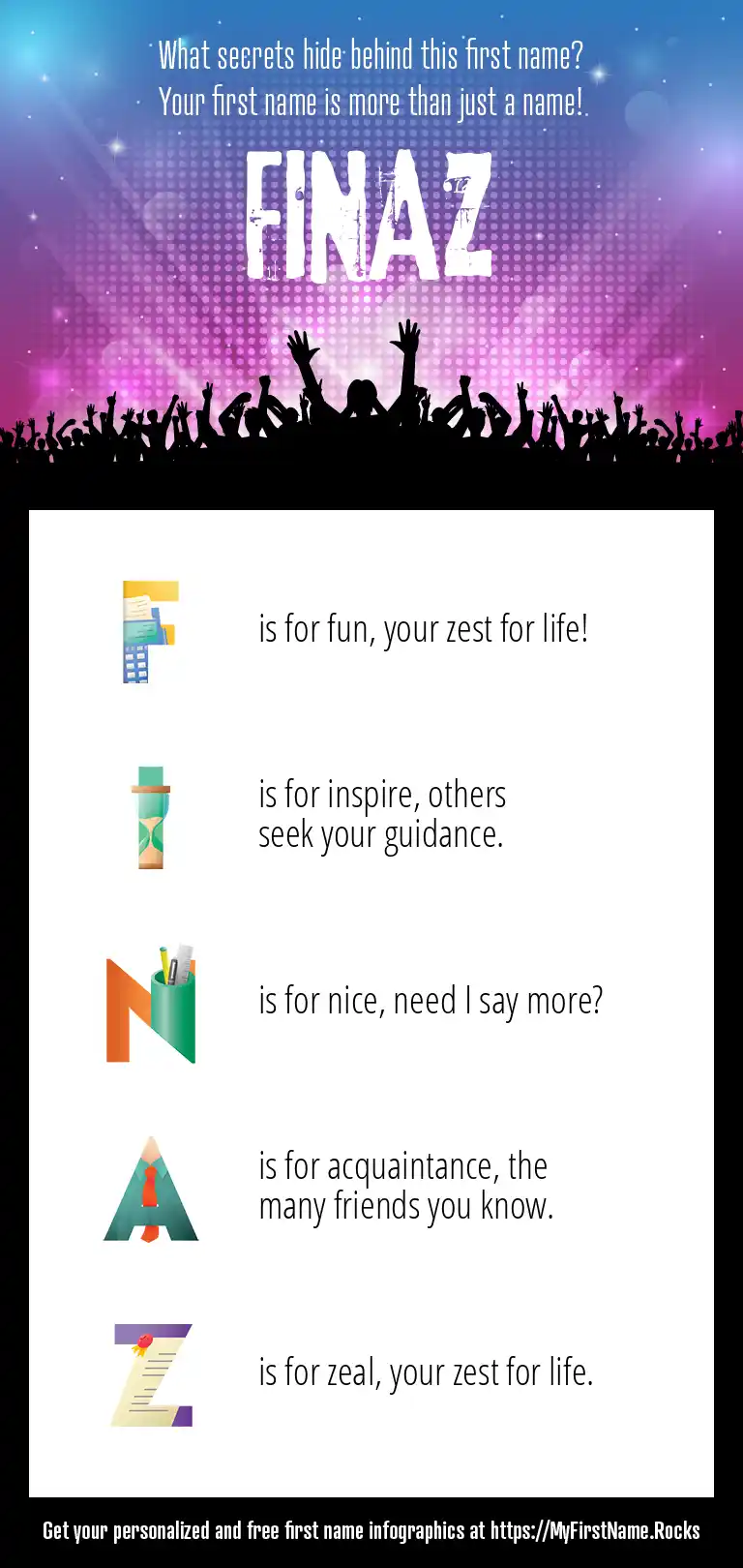 What secrets hide behind this first name?
Your first name is more than just a name!

FINAZ

F is for fun, your zest for life!

I is for inspire, others seek your guidance.

N is for nice, need I say more?

A is for acquaintance, the many friends you know.

Z is for zeal, your zest for life.

Get your personalized and free first name infographics at https://MyFirstName.Rocks