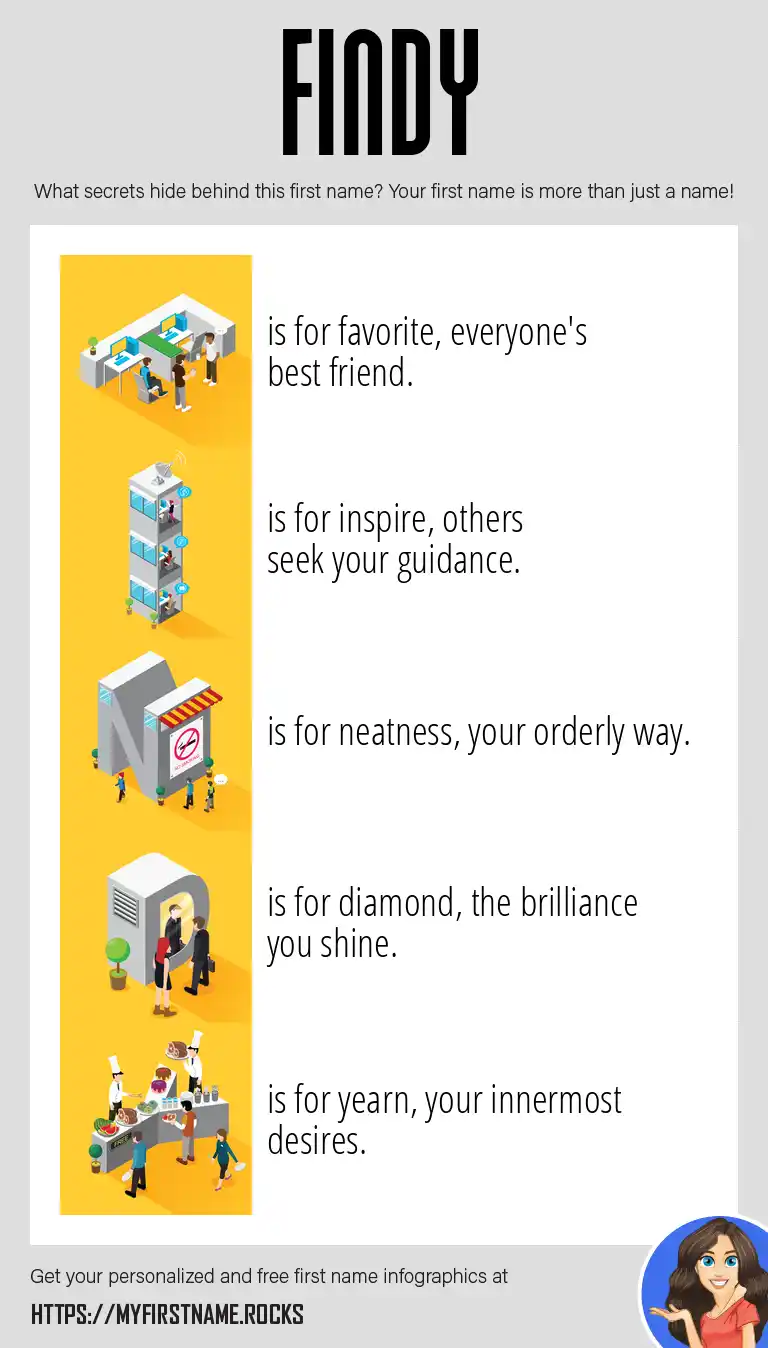 FINDY

What secrets hide behind this first name? Your first name is more than just a name!

is for favorite, everyone's best friend.

is for inspire, others seek your guidance.

is for neatness, your orderly way.

is for diamond, the brilliance you shine.

is for yearn, your innermost desires.

Get your personalized and free first name infographics at

HTTPS://MYFIRSTNAME.ROCKS