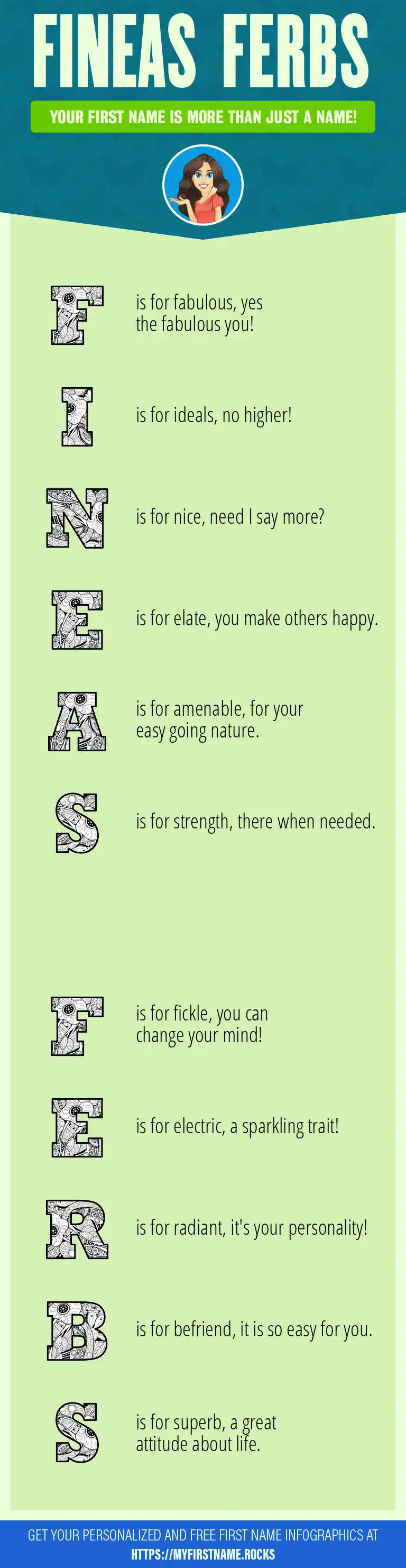 FINEAS FERBS

YOUR FIRST NAME IS MORE THAN JUST A NAME!

F is for fabulous, yes the fabulous you!

I is for ideals, no higher!

N is for nice, need I say more?

E is for elate, you make others happy.

A is for amenable, for your easy going nature.

S is for strength, there when needed.

F is for fickle, you can change your mind!

E is for electric, a sparkling trait!

R is for radiant, it's your personality!

B is for befriend, it is so easy for you.

S is for superb, a great attitude about life.

GET YOUR PERSONALIZED AND FREE FIRST NAME INFOGRAPHICS AT HTTPS://MYFIRSTNAME.ROCKS