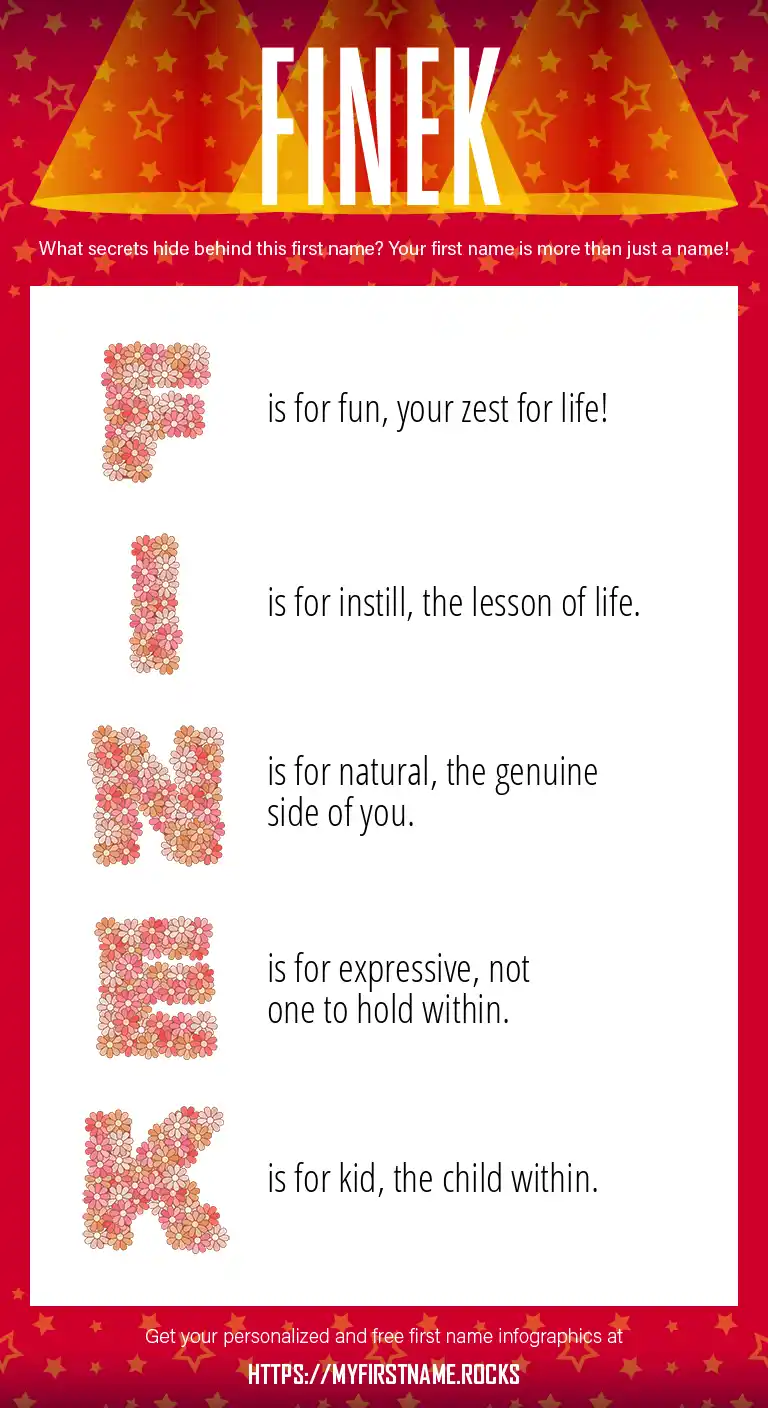 FINEK

What secrets hide behind this first name? Your first name is more than just a name!

F is for fun, your zest for life!

I is for instill, the lesson of life.

N is for natural, the genuine side of you.

E is for expressive, not one to hold within.

K is for kid, the child within.

Get your personalized and free first name infographics at

HTTPS://MYFIRSTNAME.ROCKS