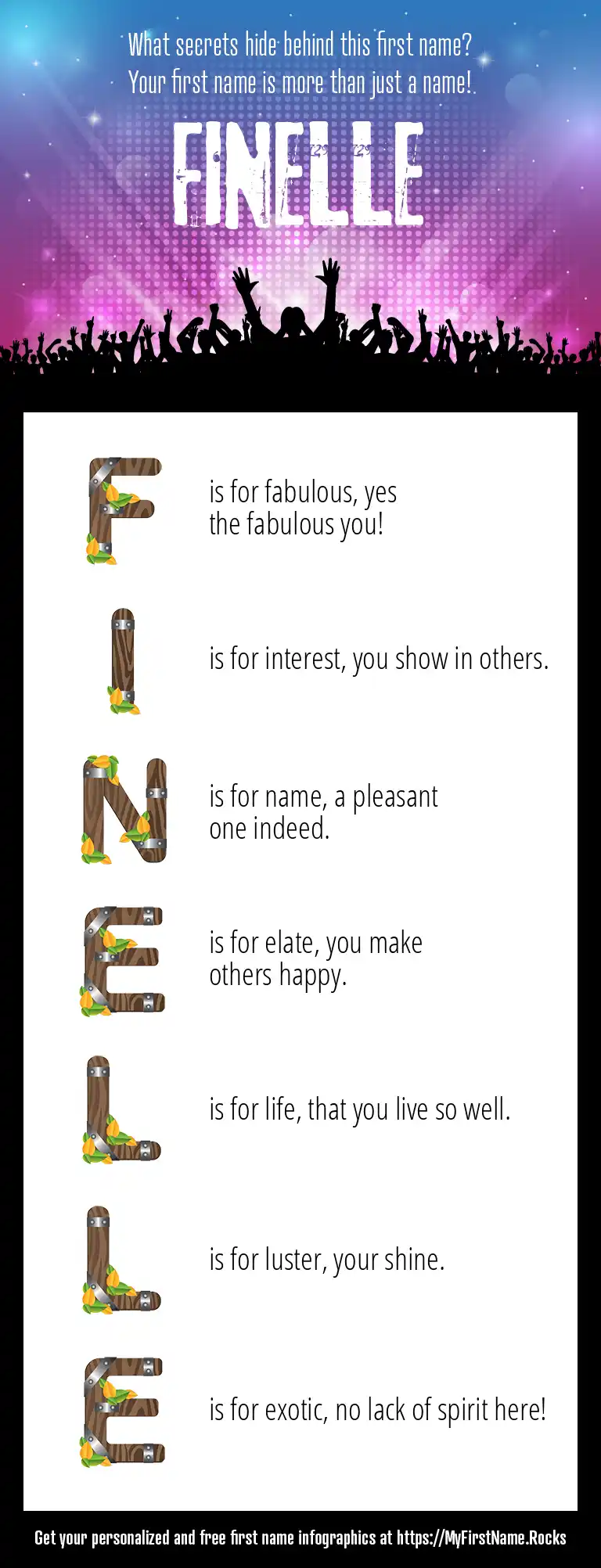 What secrets hide behind this first name?
Your first name is more than just a name!

FINELLE

F is for fabulous, yes the fabulous you!

I is for interest, you show in others.

N is for name, a pleasant one indeed.

E is for elate, you make others happy.

L is for life, that you live so well.

L is for luster, your shine.

E is for exotic, no lack of spirit here!

Get your personalized and free first name infographics at https://MyFirstName.Rocks