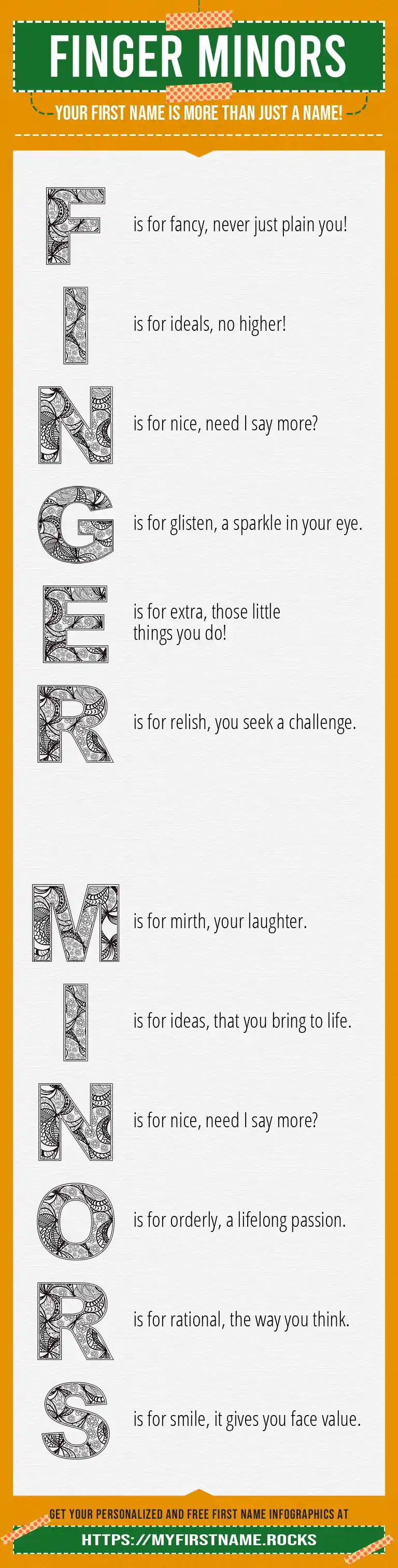 FINGER MINORS

YOUR FIRST NAME IS MORE THAN JUST A NAME!

F is for fancy, never just plain you!

I is for ideals, no higher!

N is for nice, need I say more?

G is for glisten, a sparkle in your eye.

E is for extra, those little things you do!

R is for relish, you seek a challenge.

M is for mirth, your laughter.

I is for ideas, that you bring to life.

N is for nice, need I say more?

O is for orderly, a lifelong passion.

R is for rational, the way you think.

S is for smile, it gives you face value.

GET YOUR PERSONALIZED AND FREE FIRST NAME INFOGRAPHICS AT

HTTPS://MYFIRSTNAME.ROCKS