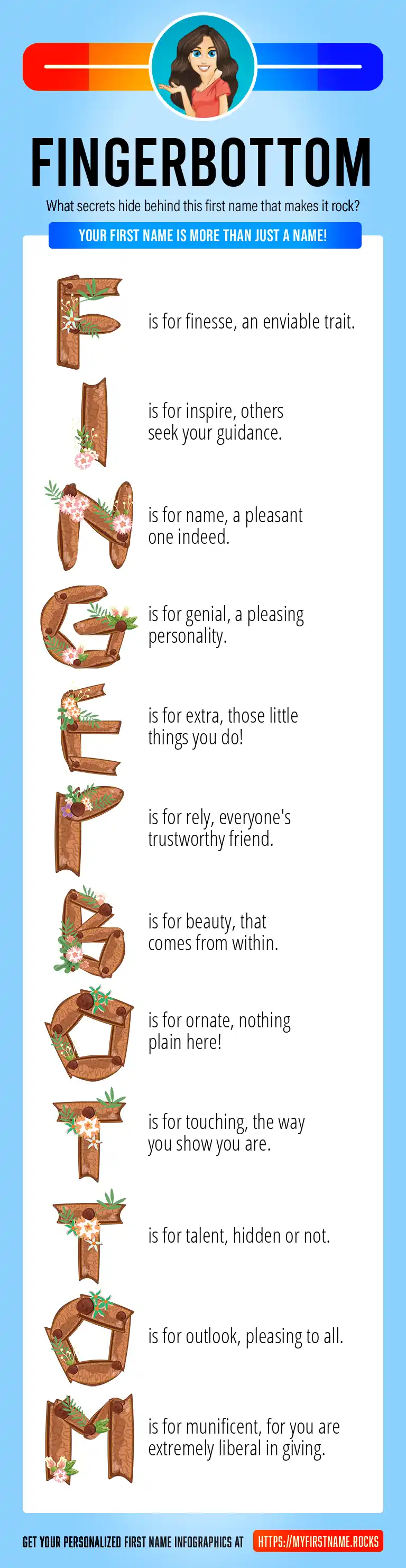 FINGERBOTTOM

What secrets hide behind this first name that makes it rock?

YOUR FIRST NAME IS MORE THAN JUST A NAME!

F is for finesse, an enviable trait.

I is for inspire, others seek your guidance.

N is for name, a pleasant one indeed.

G is for genial, a pleasing personality.

E is for extra, those little things you do!

R is for rely, everyone's trustworthy friend.

B is for beauty, that comes from within.

O is for ornate, nothing plain here!

T is for touching, the way you show you are.

T is for talent, hidden or not.

O is for outlook, pleasing to all.

M is for munificent, for you are extremely liberal in giving.

GET YOUR PERSONALIZED FIRST NAME INFOGRAPHICS AT HTTPS://MYFIRSTNAME.ROCKS