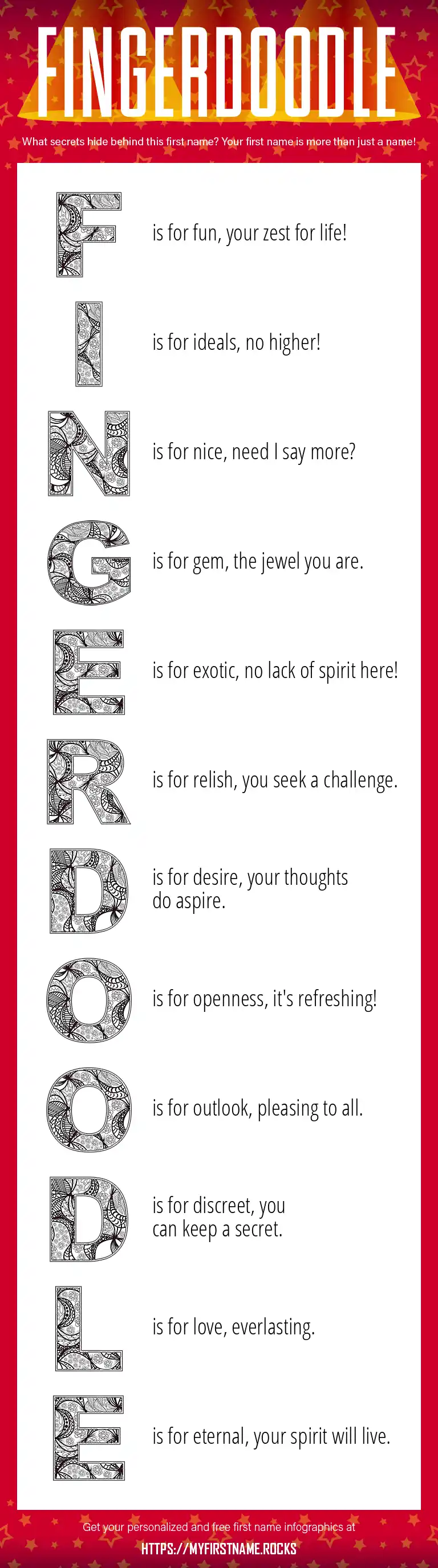 FINGERDOODLE

What secrets hide behind this first name? Your first name is more than just a name!

F is for fun, your zest for life!

I is for ideals, no higher!

N is for nice, need I say more?

G is for gem, the jewel you are.

E is for exotic, no lack of spirit here!

R is for relish, you seek a challenge.

D is for desire, your thoughts do aspire.

O is for openness, it's refreshing!

O is for outlook, pleasing to all.

D is for discreet, you can keep a secret.

L is for love, everlasting.

E is for eternal, your spirit will live.

Get your personalized and free first name infographics at

HTTPS://MYFIRSTNAME.ROCKS