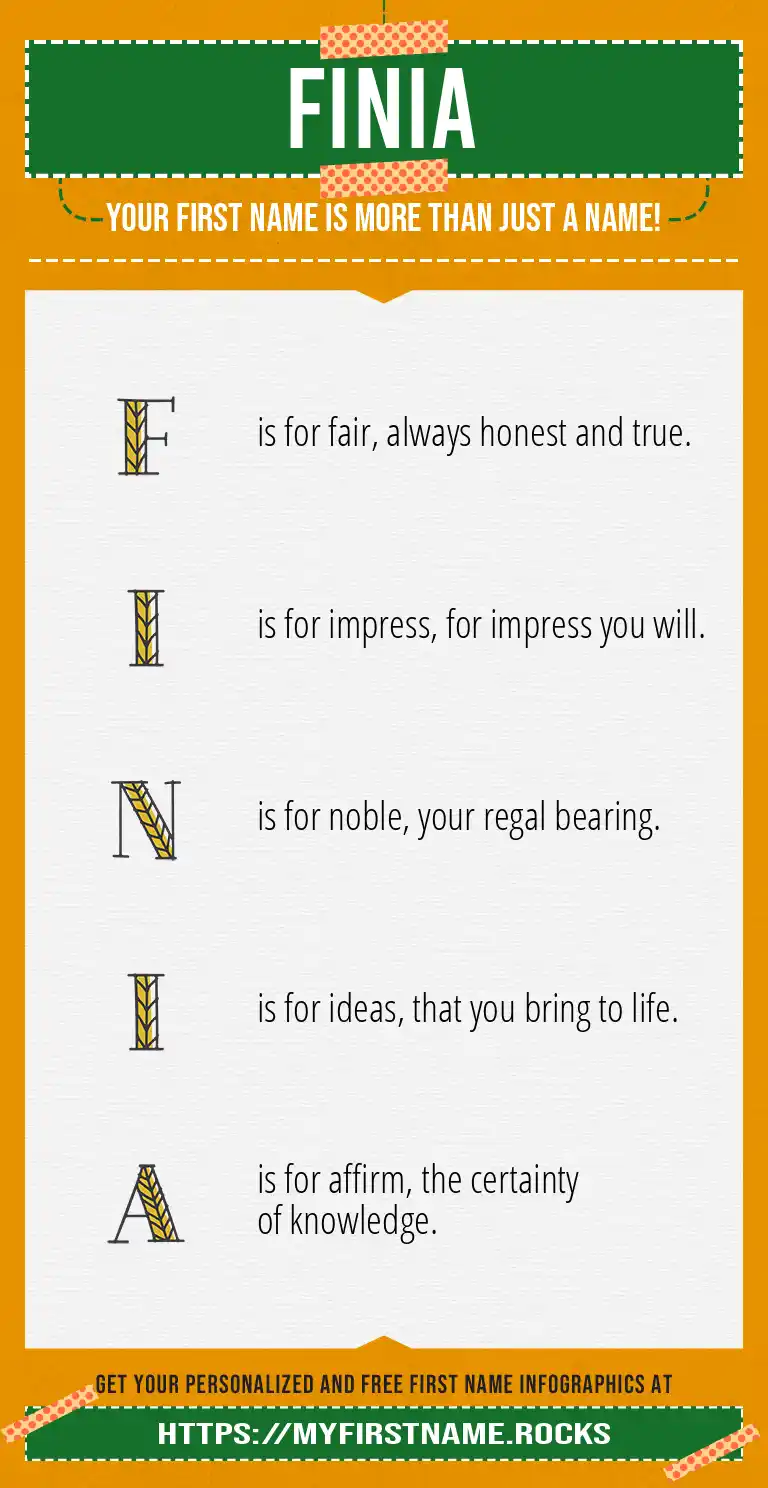 FINIA

YOUR FIRST NAME IS MORE THAN JUST A NAME!

F is for fair, always honest and true.

I is for impress, for impress you will.

N is for noble, your regal bearing.

I is for ideas, that you bring to life.

A is for affirm, the certainty of knowledge.

GET YOUR PERSONALIZED AND FREE FIRST NAME INFOGRAPHICS AT

HTTPS://MYFIRSTNAME.ROCKS