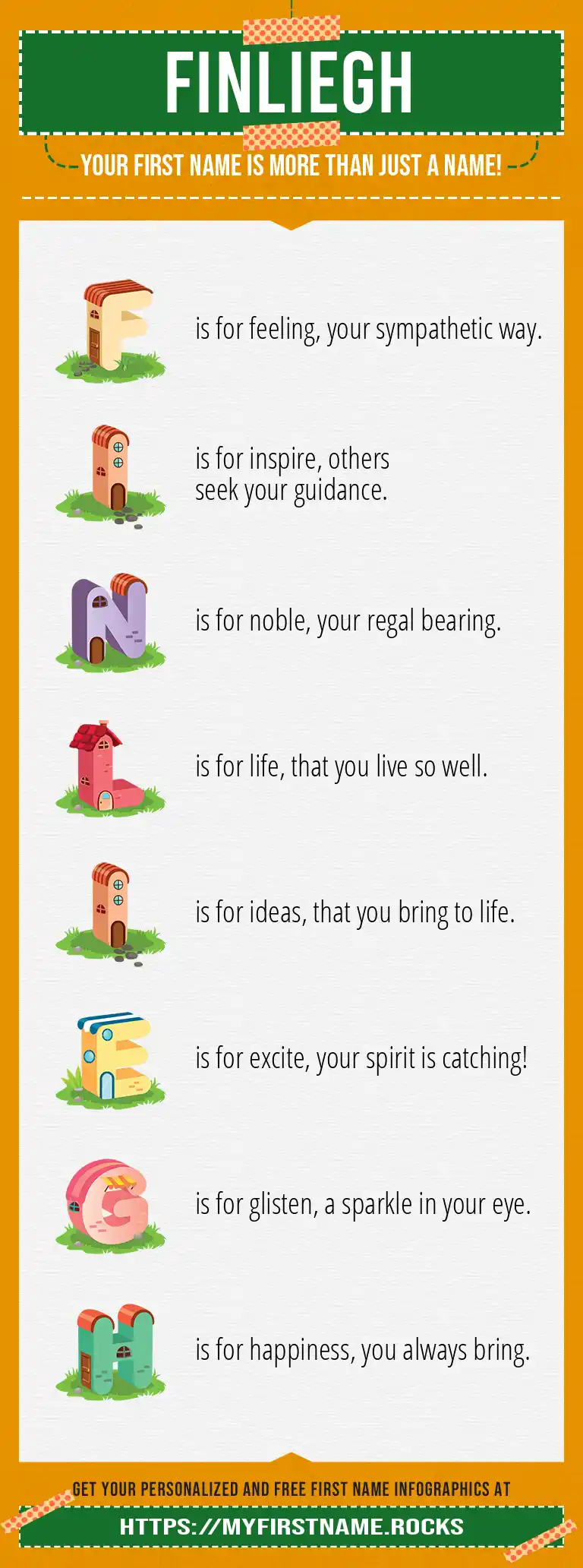 FINLIEGH

YOUR FIRST NAME IS MORE THAN JUST A NAME!

F is for feeling, your sympathetic way.

I is for inspire, others seek your guidance.

N is for noble, your regal bearing.

L is for life, that you live so well.

I is for ideas, that you bring to life.

E is for excite, your spirit is catching!

G is for glisten, a sparkle in your eye.

H is for happiness, you always bring.

GET YOUR PERSONALIZED AND FREE FIRST NAME INFOGRAPHICS AT

HTTPS://MYFIRSTNAME.ROCKS