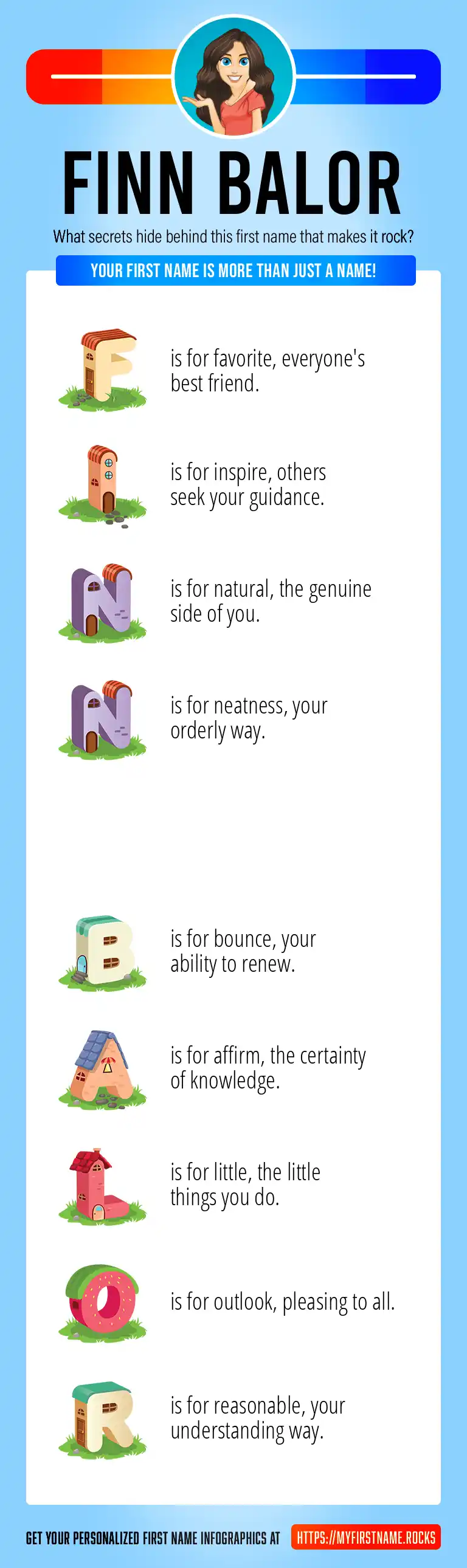 FINN BALOR

What secrets hide behind this first name that makes it rock?

YOUR FIRST NAME IS MORE THAN JUST A NAME!

F is for favorite, everyone's best friend.

I is for inspire, others seek your guidance.

N is for natural, the genuine side of you.

N is for neatness, your orderly way.

B is for bounce, your ability to renew.

A is for affirm, the certainty of knowledge.

L is for little, the little things you do.

O is for outlook, pleasing to all.

R is for reasonable, your understanding way.

GET YOUR PERSONALIZED FIRST NAME INFOGRAPHICS AT HTTPS://MYFIRSTNAME.ROCKS