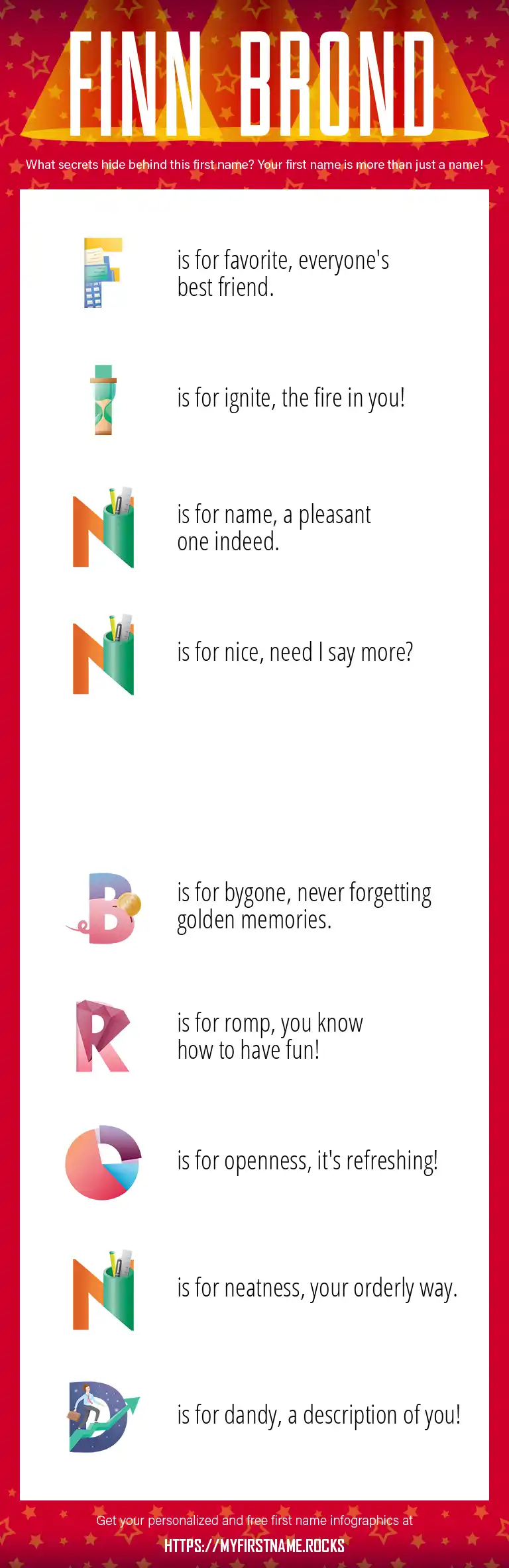 FINN BROND

What secrets hide behind this first name? Your first name is more than just a name!

F is for favorite, everyone's best friend.

I is for ignite, the fire in you!

N is for name, a pleasant one indeed.

N is for nice, need I say more?

B is for bygone, never forgetting golden memories.

R is for romp, you know how to have fun!

O is for openness, it's refreshing!

N is for neatness, your orderly way.

D is for dandy, a description of you!

Get your personalized and free first name infographics at

HTTPS://MYFIRSTNAME.ROCKS