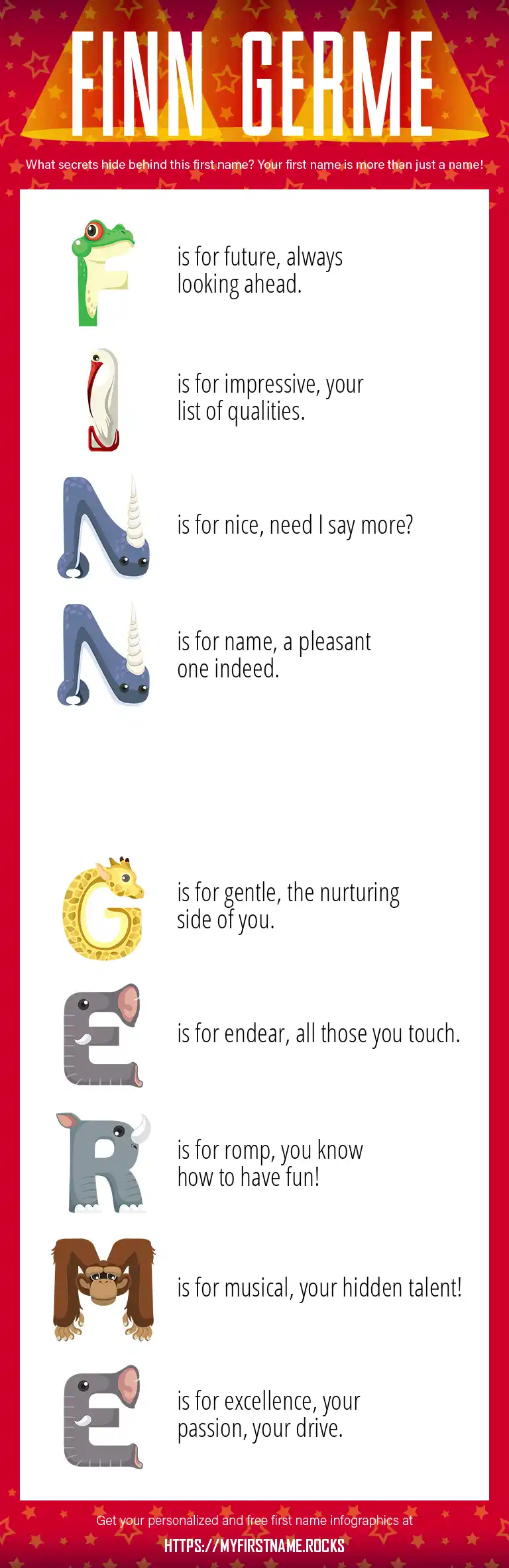 FINN GERME

What secrets hide behind this first name? Your first name is more than just a name!

F is for future, always looking ahead.

I is for impressive, your list of qualities.

N is for nice, need I say more?

N is for name, a pleasant one indeed.

G is for gentle, the nurturing side of you.

E is for endear, all those you touch.

R is for romp, you know how to have fun!

M is for musical, your hidden talent!

E is for excellence, your passion, your drive.

Get your personalized and free first name infographics at

HTTPS://MYFIRSTNAME.ROCKS