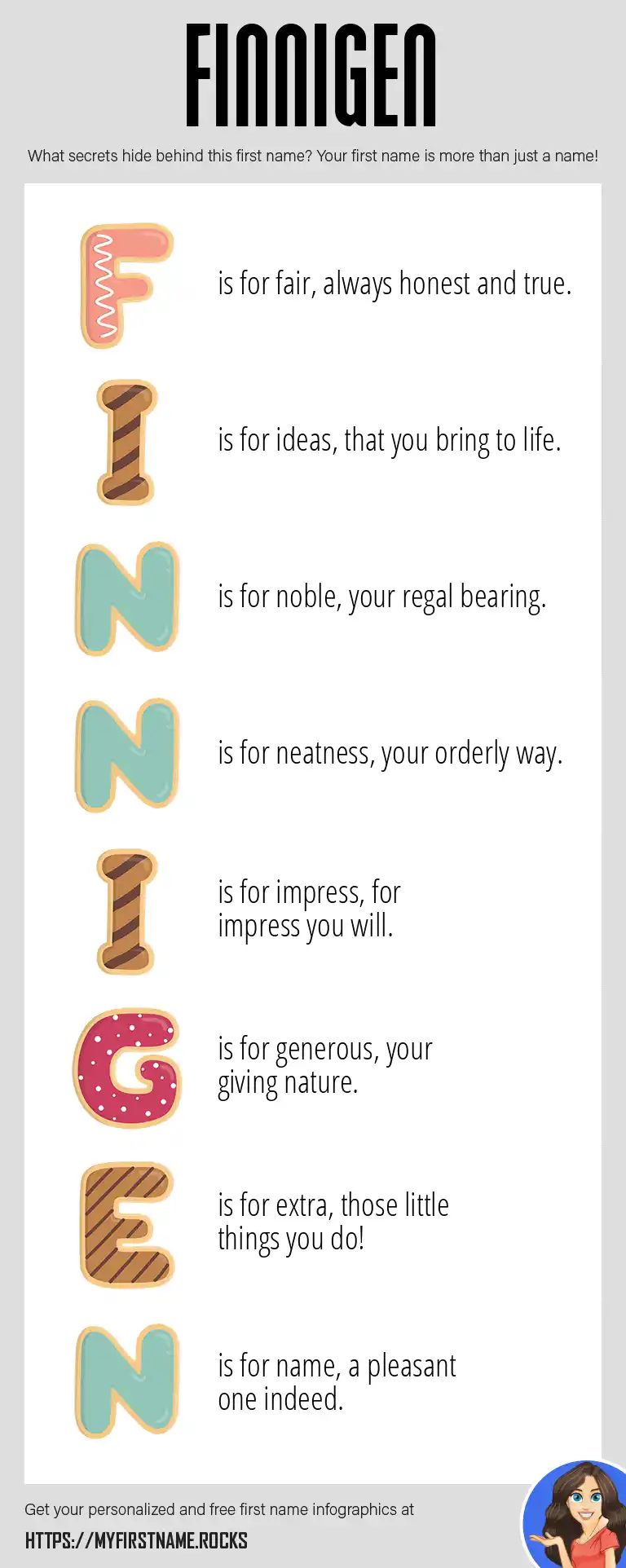 FINNIGEN

What secrets hide behind this first name? Your first name is more than just a name!

F is for fair, always honest and true.

I is for ideas, that you bring to life.

N is for noble, your regal bearing.

N is for neatness, your orderly way.

I is for impress, for impress you will.

G is for generous, your giving nature.

E is for extra, those little things you do!

N is for name, a pleasant one indeed.

Get your personalized and free first name infographics at

HTTPS://MYFIRSTNAME.ROCKS