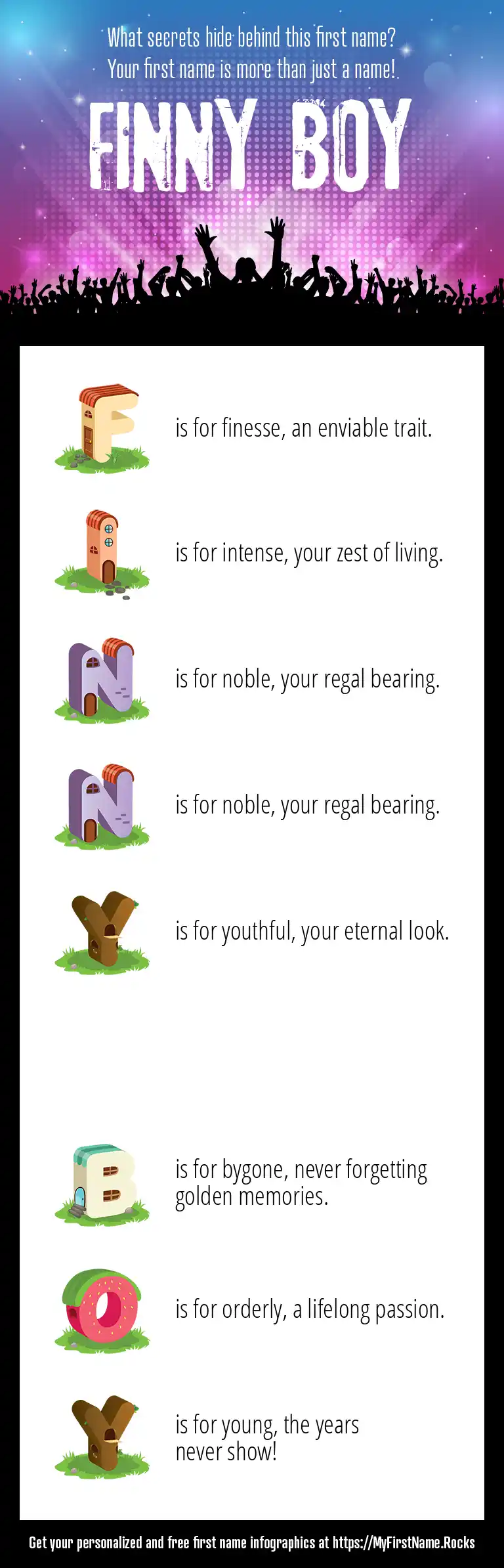 What secrets hide behind this first name?
Your first name is more than just a name!

FINNY BOY

F is for finesse, an enviable trait.

I is for intense, your zest of living.

N is for noble, your regal bearing.

N is for noble, your regal bearing.

Y is for youthful, your eternal look.

B is for bygone, never forgetting golden memories.

O is for orderly, a lifelong passion.

Y is for young, the years never show!

Get your personalized and free first name infographics at https://MyFirstName.Rocks