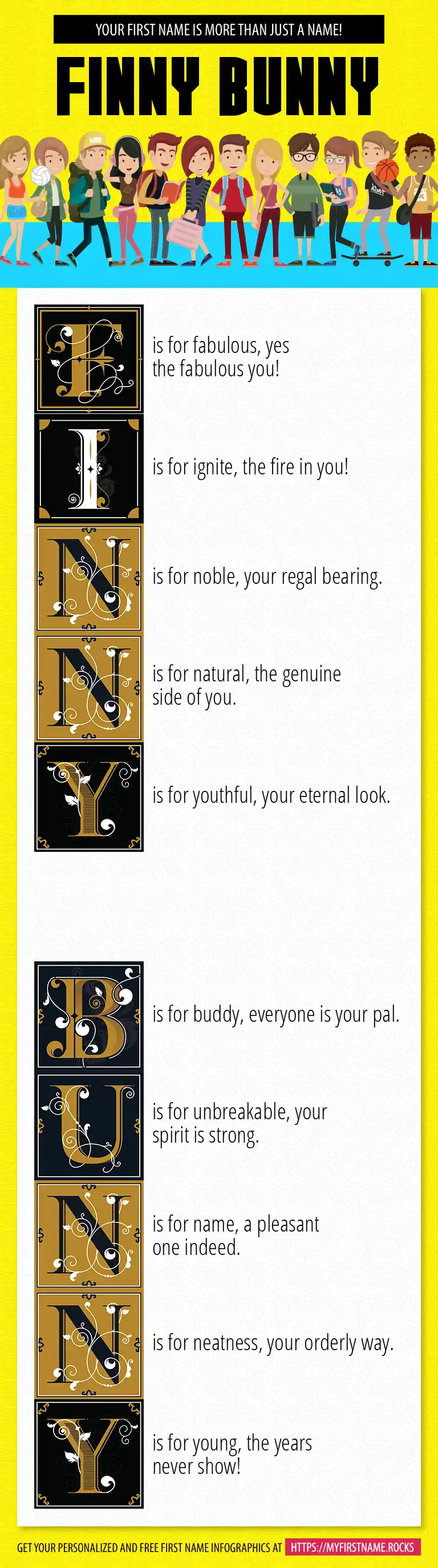 YOUR FIRST NAME IS MORE THAN JUST A NAME!

FINNY BUNNY

F is for fabulous, yes the fabulous you!

I is for ignite, the fire in you!

N is for noble, your regal bearing.

N is for natural, the genuine side of you.

Y is for youthful, your eternal look.

B is for buddy, everyone is your pal.

U is for unbreakable, your spirit is strong.

N is for name, a pleasant one indeed.

N is for neatness, your orderly way.

Y is for young, the years never show!

GET YOUR PERSONALIZED AND FREE FIRST NAME INFOGRAPHICS AT HTTPS://MYFIRSTNAME.ROCKS