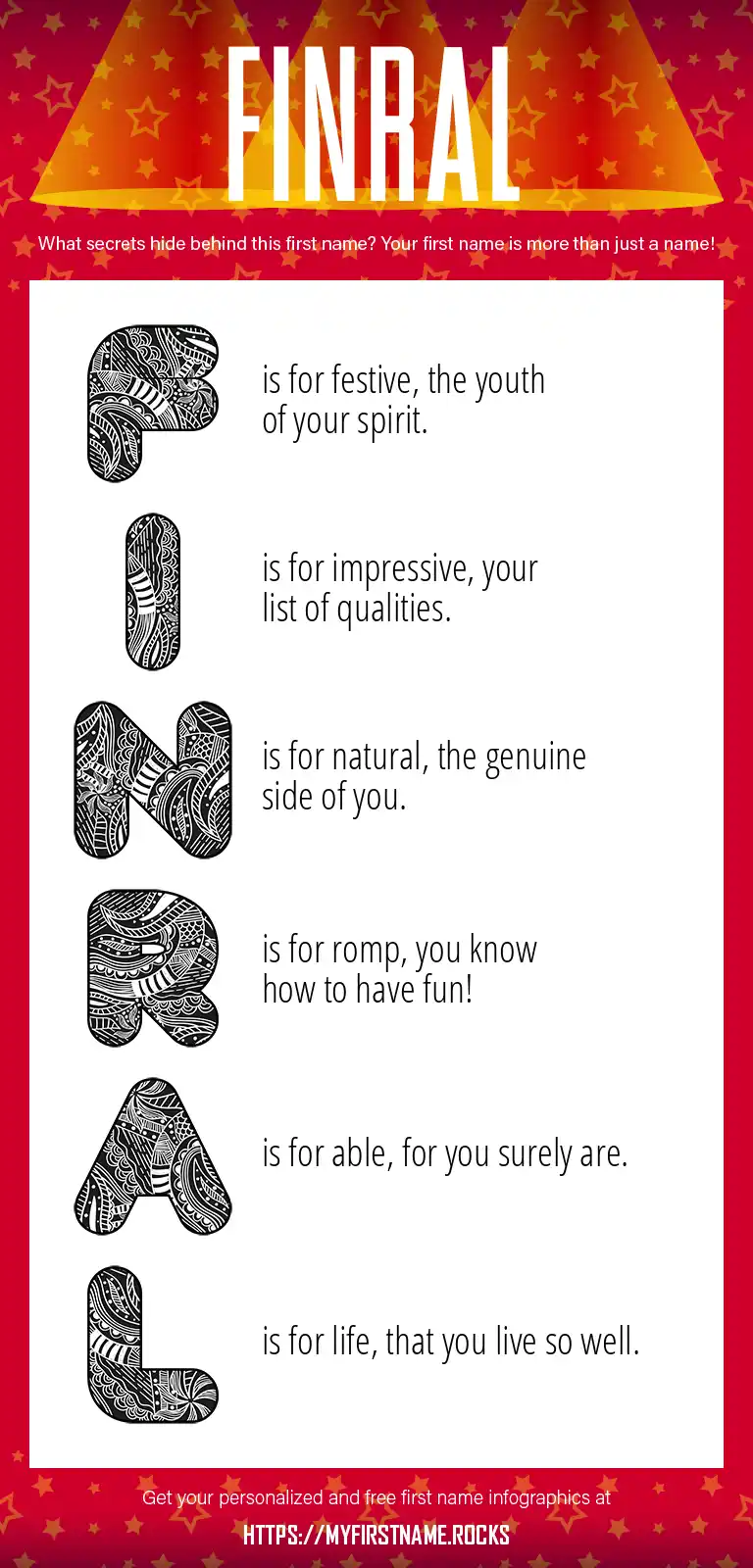 FINRAL

What secrets hide behind this first name? Your first name is more than just a name!

F is for festive, the youth of your spirit.

I is for impressive, your list of qualities.

N is for natural, the genuine side of you.

R is for romp, you know how to have fun!

A is for able, for you surely are.

L is for life, that you live so well.

Get your personalized and free first name infographics at
HTTPS://MYFIRSTNAME.ROCKS