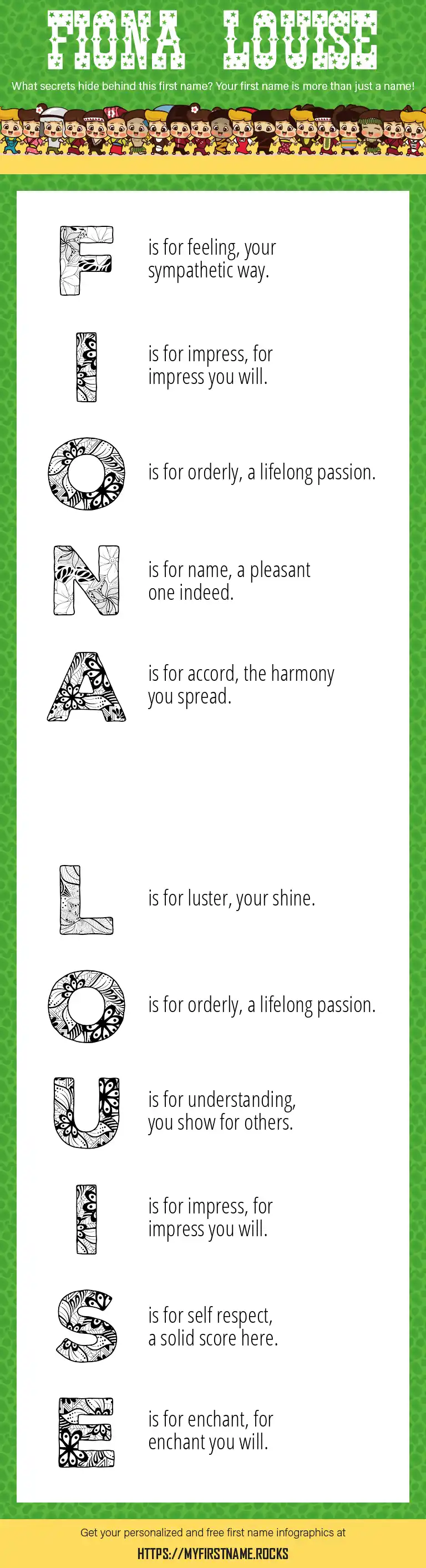 FIONA LOUISE

What secrets hide behind this first name? Your first name is more than just a name!

F is for feeling, your sympathetic way.

I is for impress, for impress you will.

O is for orderly, a lifelong passion.

N is for name, a pleasant one indeed.

A is for accord, the harmony you spread.

L is for luster, your shine.

O is for orderly, a lifelong passion.

U is for understanding, you show for others.

I is for impress, for impress you will.

S is for self respect, a solid score here.

E is for enchant, for enchant you will.

Get your personalized and free first name infographics at

HTTPS://MYFIRSTNAME.ROCKS