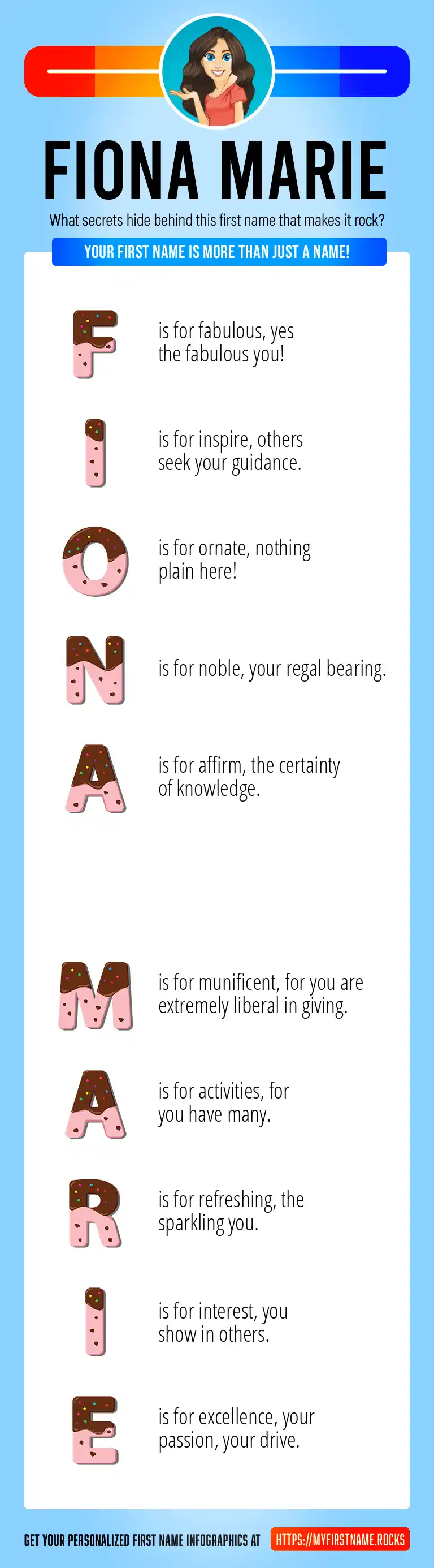 FIONA MARIE

What secrets hide behind this first name that makes it rock?

YOUR FIRST NAME IS MORE THAN JUST A NAME!

F is for fabulous, yes the fabulous you!

I is for inspire, others seek your guidance.

O is for ornate, nothing plain here!

N is for noble, your regal bearing.

A is for affirm, the certainty of knowledge.

M is for munificent, for you are extremely liberal in giving.

A is for activities, for you have many.

R is for refreshing, the sparkling you.

I is for interest, you show in others.

E is for excellence, your passion, your drive.

GET YOUR PERSONALIZED FIRST NAME INFOGRAPHICS AT HTTPS://MYFIRSTNAME.ROCKS