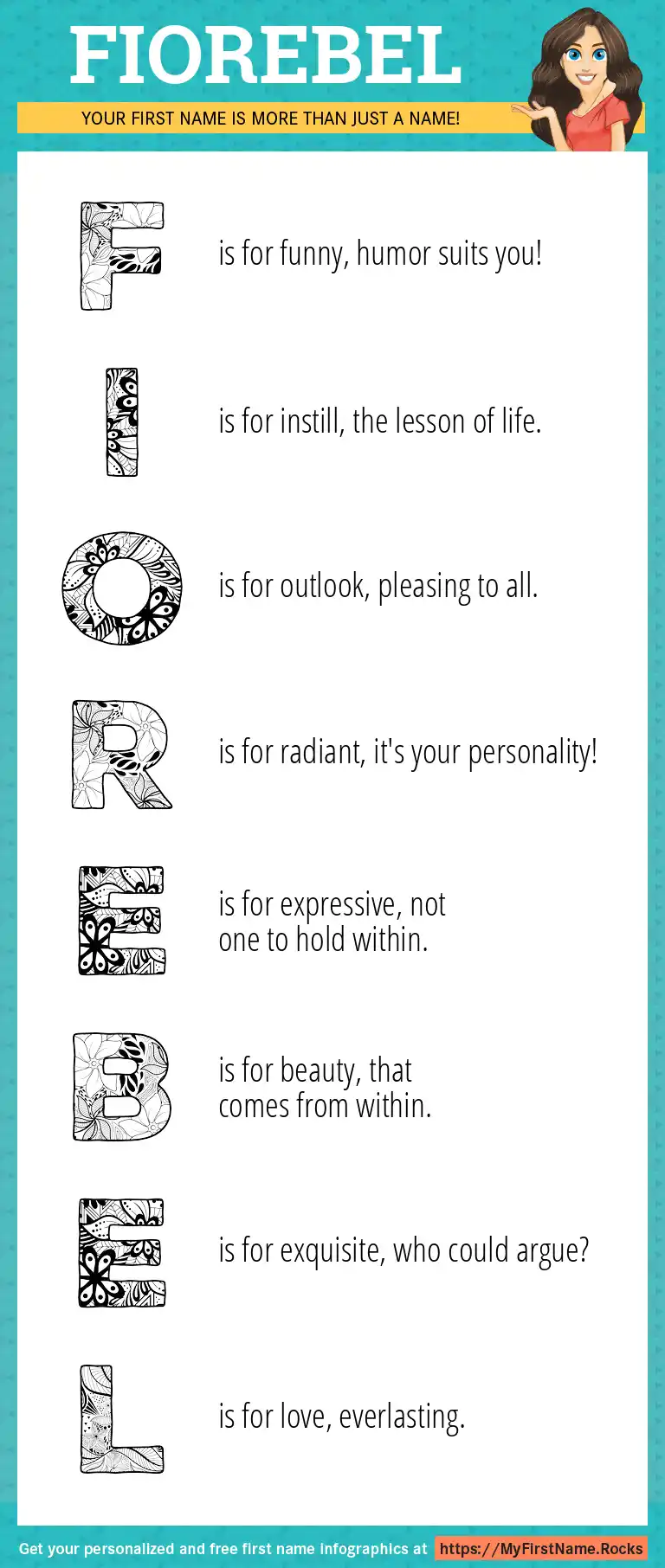 FIOREBEL

YOUR FIRST NAME IS MORE THAN JUST A NAME!

F is for funny, humor suits you!

I is for instill, the lesson of life.

O is for outlook, pleasing to all.

R is for radiant, it's your personality!

E is for expressive, not one to hold within.

B is for beauty, that comes from within.

E is for exquisite, who could argue?

L is for love, everlasting.

Get your personalized and free first name infographics at https://MyFirstName.Rocks