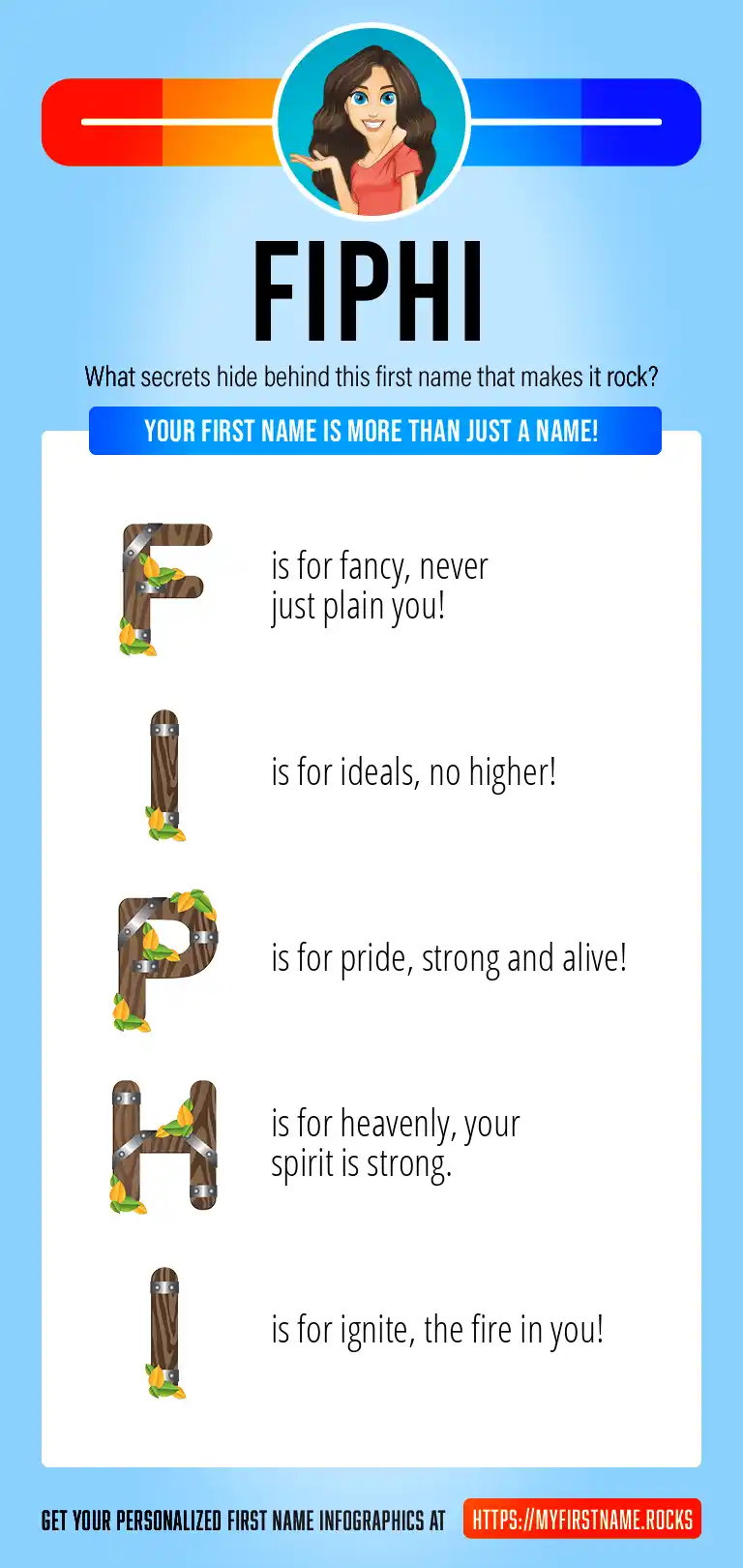 FIPHI

What secrets hide behind this first name that makes it rock?

YOUR FIRST NAME IS MORE THAN JUST A NAME!

F is for fancy, never just plain you!

I is for ideals, no higher!

P is for pride, strong and alive!

H is for heavenly, your spirit is strong.

I is for ignite, the fire in you!

GET YOUR PERSONALIZED FIRST NAME INFOGRAPHICS AT HTTPS://MYFIRSTNAME.ROCKS