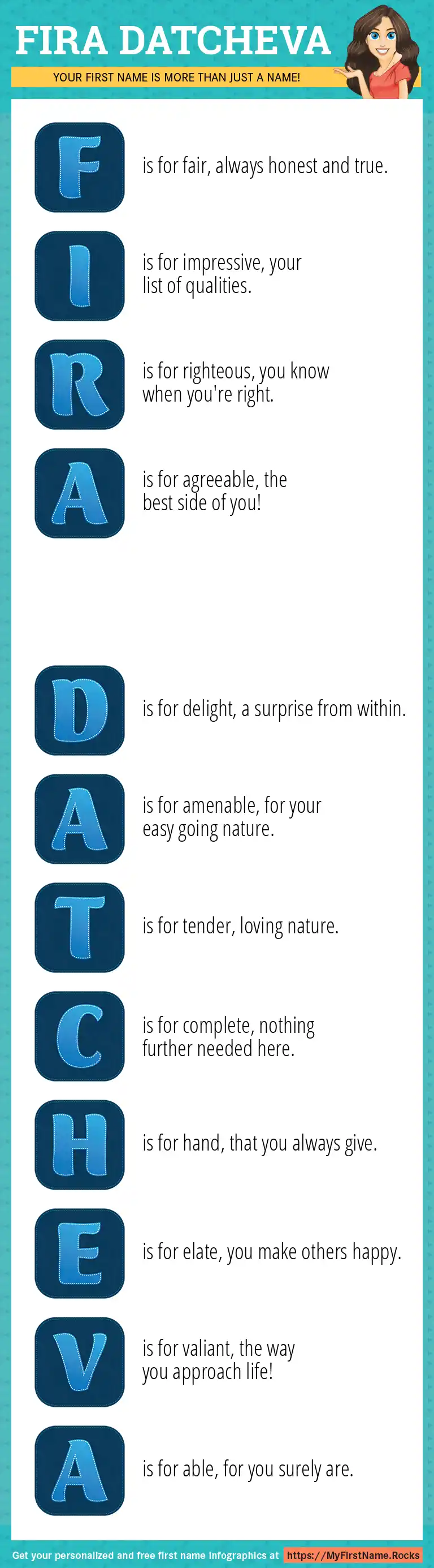 FIRA DATCHEVA

YOUR FIRST NAME IS MORE THAN JUST A NAME!

F is for fair, always honest and true.

I is for impressive, your list of qualities.

R is for righteous, you know when you're right.

A is for agreeable, the best side of you!

D is for delight, a surprise from within.

A is for amenable, for your easy going nature.

T is for tender, loving nature.

C is for complete, nothing further needed here.

H is for hand, that you always give.

E is for elate, you make others happy.

V is for valiant, the way you approach life!

A is for able, for you surely are.

Get your personalized and free first name infographics at https://MyFirstName.Rocks