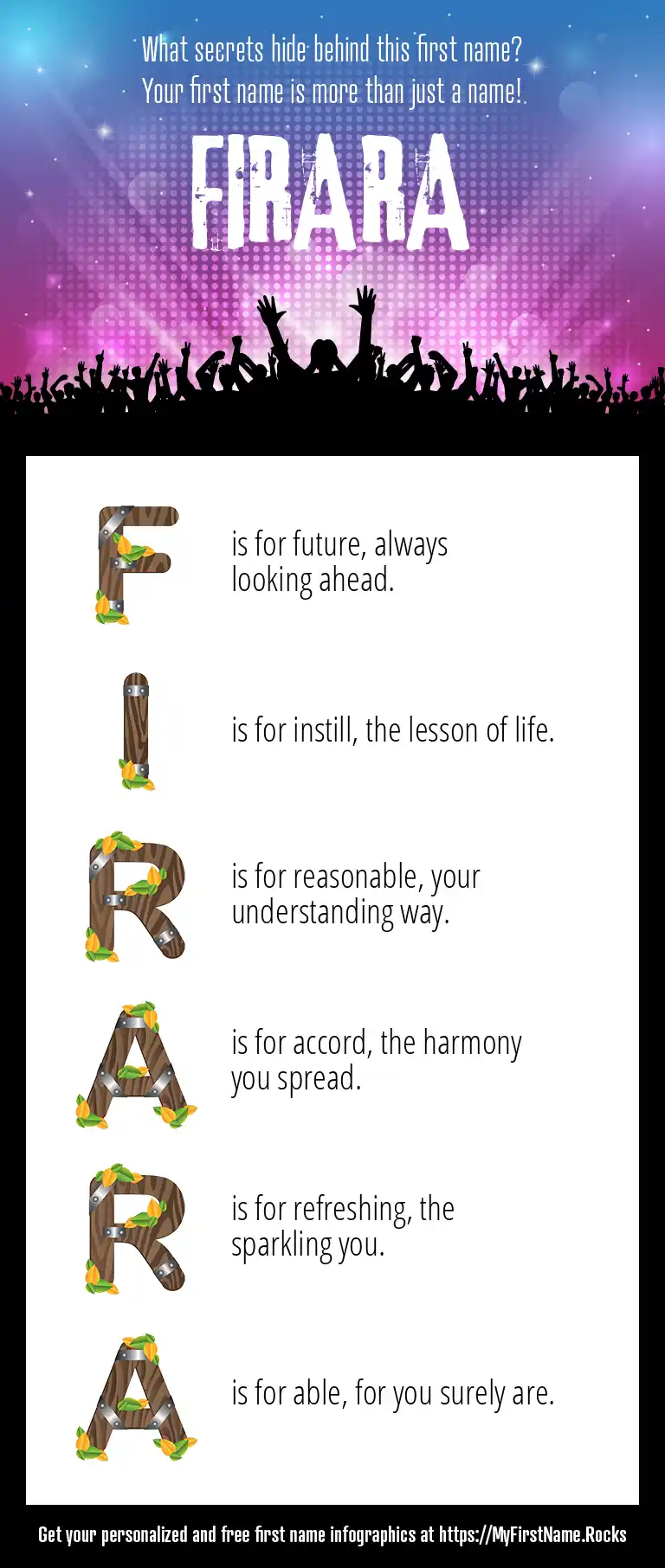 What secrets hide behind this first name?
Your first name is more than just a name!

FIRARA

F is for future, always looking ahead.

I is for instill, the lesson of life.

R is for reasonable, your understanding way.

A is for accord, the harmony you spread.

R is for refreshing, the sparkling you.

A is for able, for you surely are.

Get your personalized and free first name infographics at https://MyFirstName.Rocks