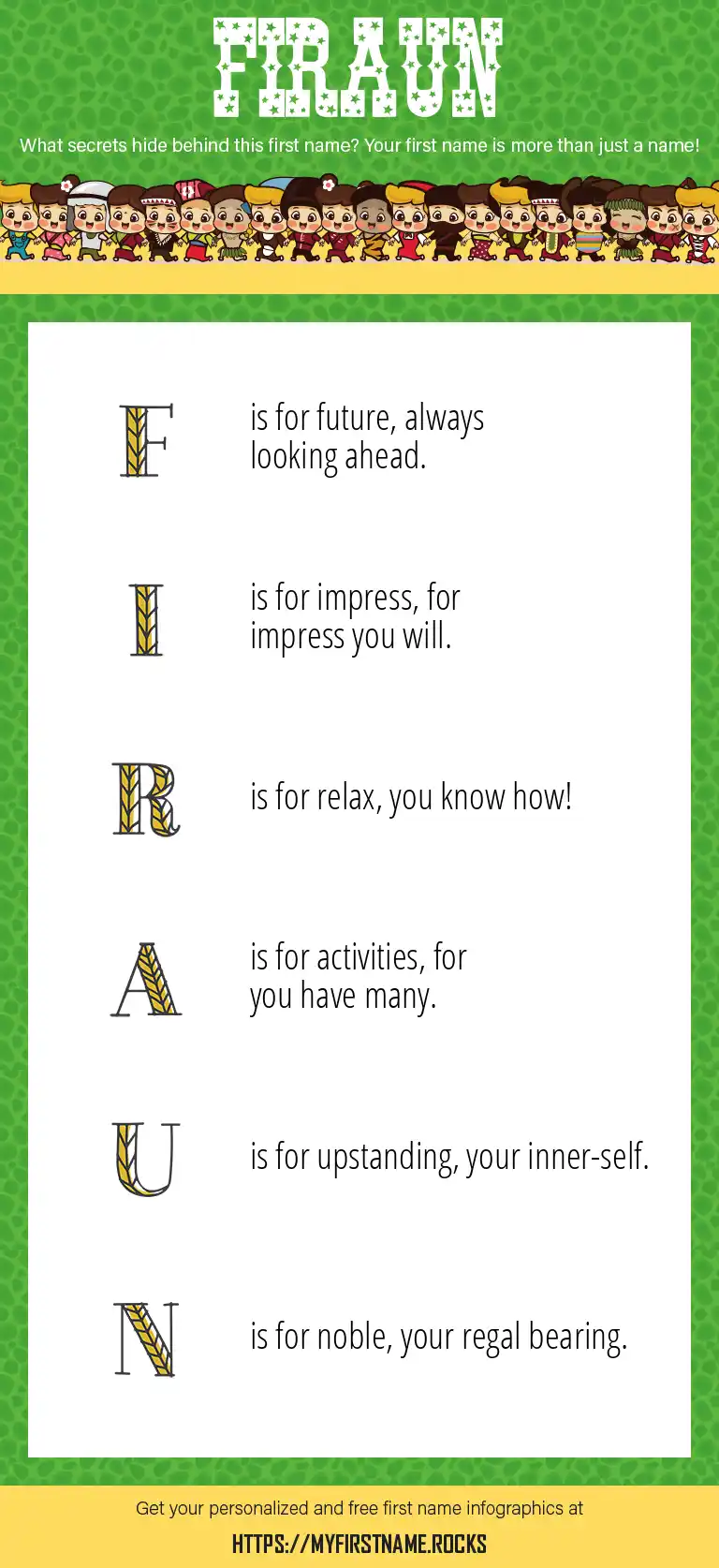 FIRAUN

What secrets hide behind this first name? Your first name is more than just a name!

F is for future, always looking ahead.

I is for impress, for impress you will.

R is for relax, you know how!

A is for activities, for you have many.

U is for upstanding, your inner-self.

N is for noble, your regal bearing.

Get your personalized and free first name infographics at

HTTPS://MYFIRSTNAME.ROCKS