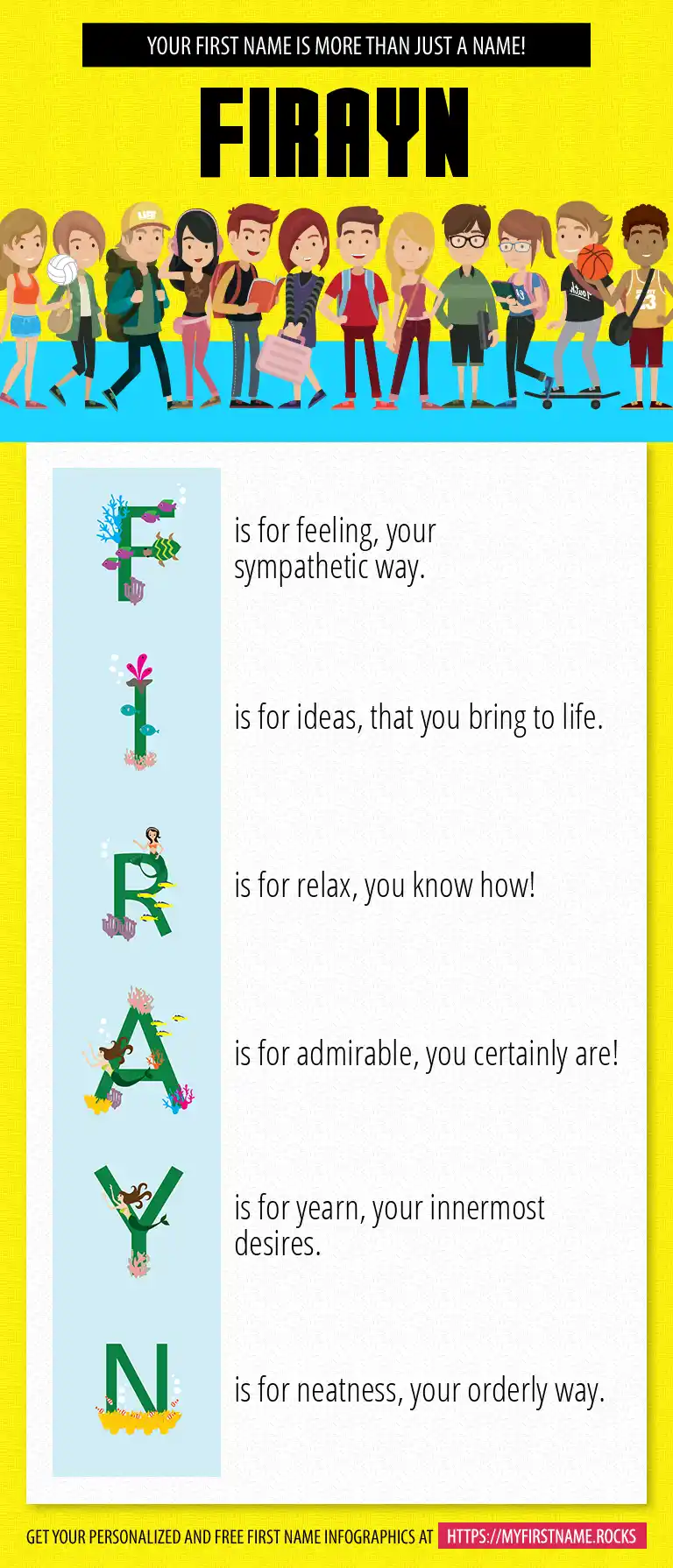 YOUR FIRST NAME IS MORE THAN JUST A NAME!

FIRAYN

F is for feeling, your sympathetic way.

I is for ideas, that you bring to life.

R is for relax, you know how!

A is for admirable, you certainly are!

Y is for yearn, your innermost desires.

N is for neatness, your orderly way.

GET YOUR PERSONALIZED AND FREE FIRST NAME INFOGRAPHICS AT HTTPS://MYFIRSTNAME.ROCKS