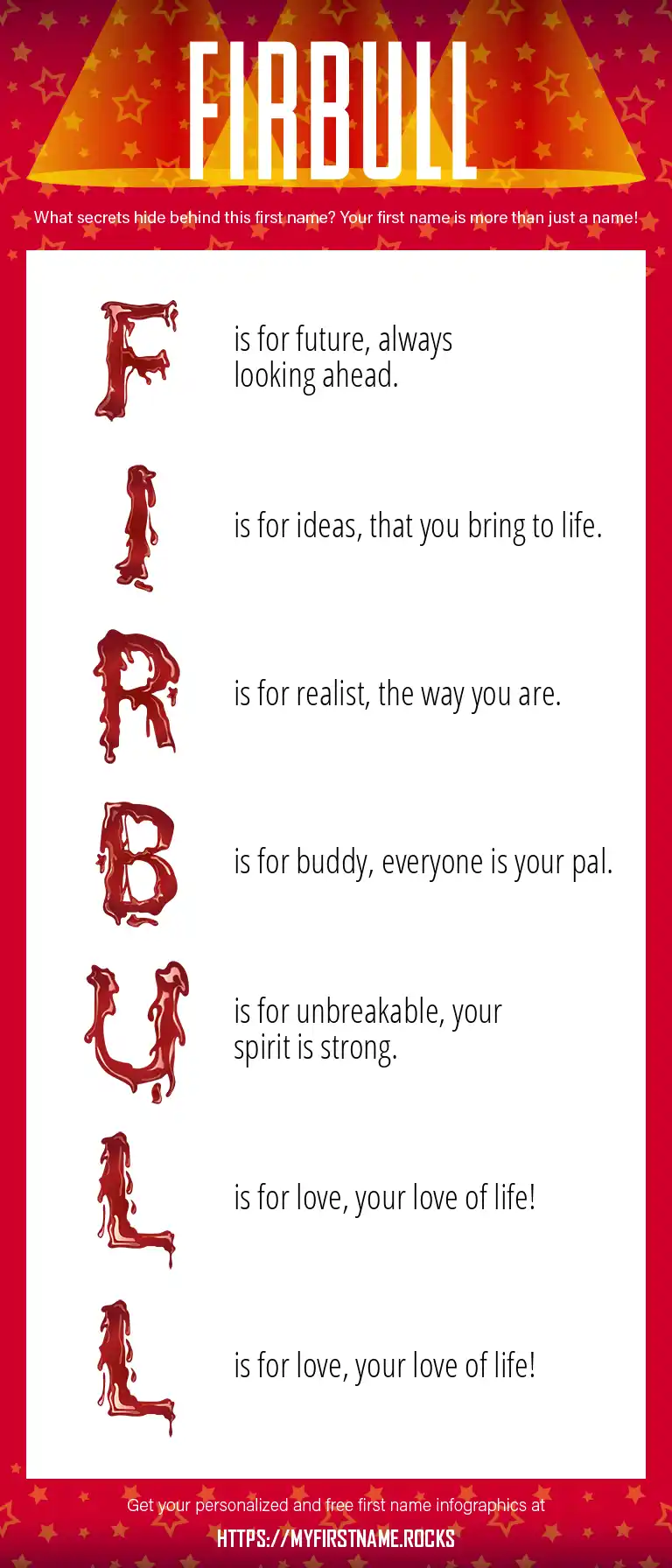 FIRBULL

What secrets hide behind this first name? Your first name is more than just a name!

F is for future, always looking ahead.

I is for ideas, that you bring to life.

R is for realist, the way you are.

B is for buddy, everyone is your pal.

U is for unbreakable, your spirit is strong.

L is for love, your love of life!

L is for love, your love of life!

Get your personalized and free first name infographics at

HTTPS://MYFIRSTNAME.ROCKS