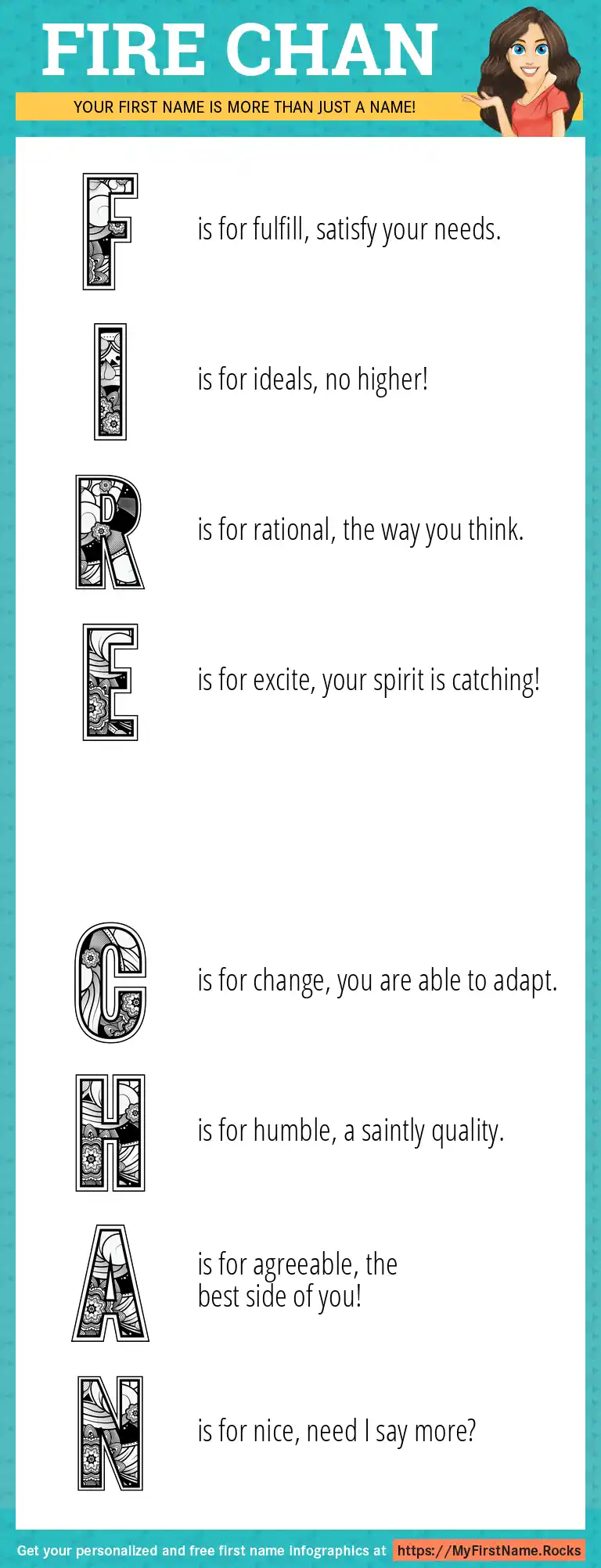 FIRE CHAN

YOUR FIRST NAME IS MORE THAN JUST A NAME!

F is for fulfill, satisfy your needs.

I is for ideals, no higher!

R is for rational, the way you think.

E is for excite, your spirit is catching!

C is for change, you are able to adapt.

H is for humble, a saintly quality.

A is for agreeable, the best side of you!

N is for nice, need I say more?

Get your personalized and free first name infographics at https://MyFirstName.Rocks