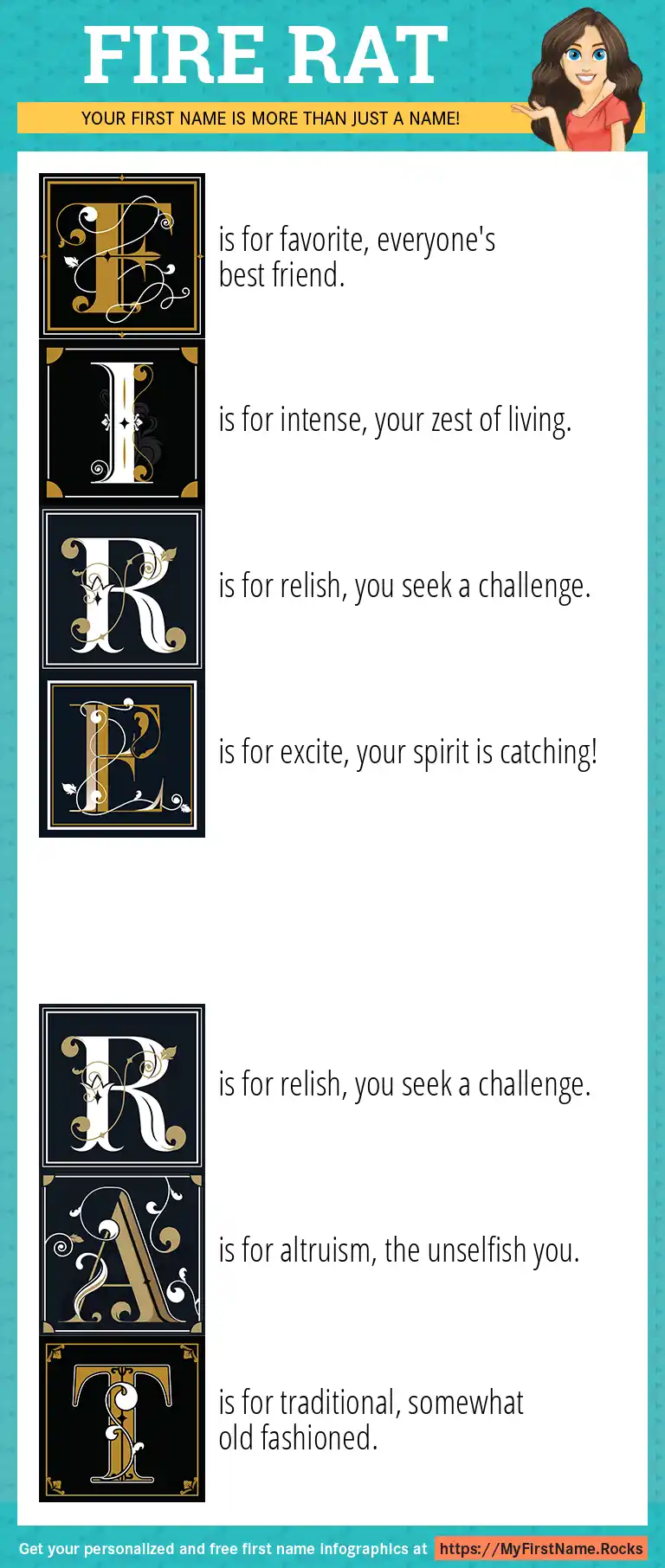 FIRE RAT

YOUR FIRST NAME IS MORE THAN JUST A NAME!

F is for favorite, everyone's best friend.

I is for intense, your zest of living.

R is for relish, you seek a challenge.

E is for excite, your spirit is catching!

R is for relish, you seek a challenge.

A is for altruism, the unselfish you.

T is for traditional, somewhat old fashioned.

Get your personalized and free first name infographics at https://MyFirstName.Rocks