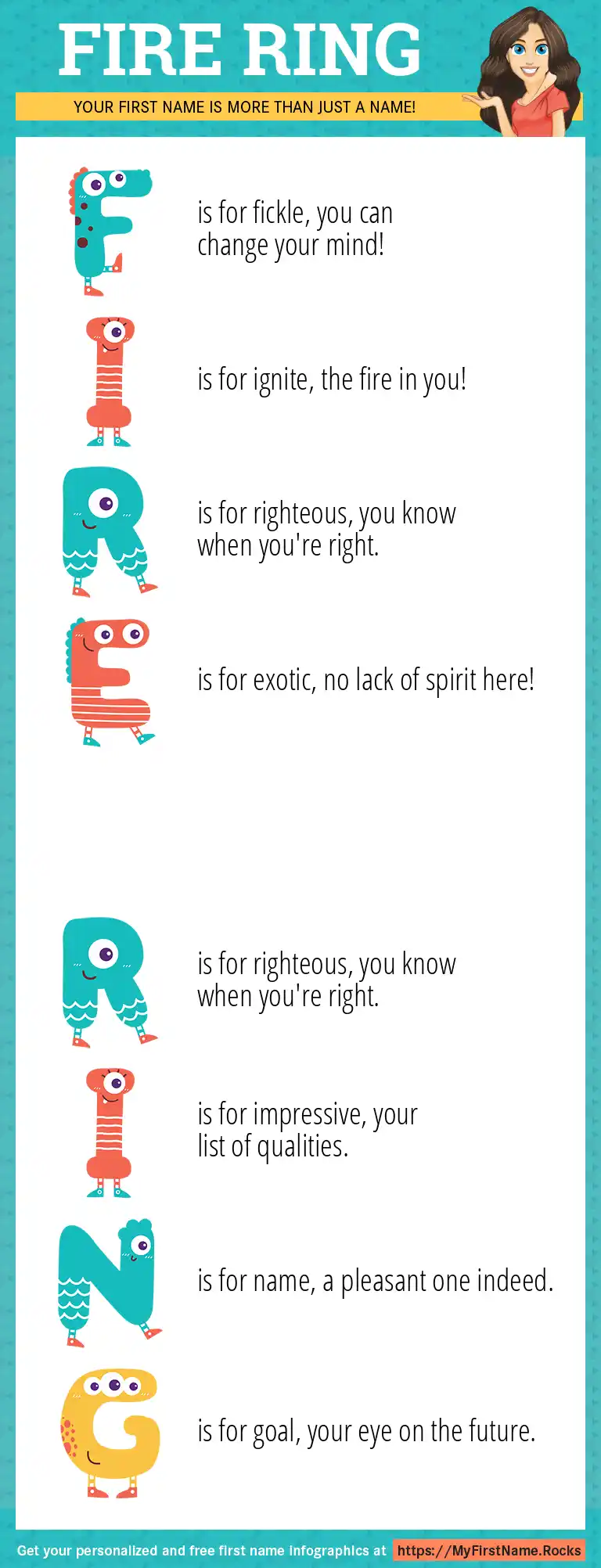 FIRE RING

YOUR FIRST NAME IS MORE THAN JUST A NAME!

F is for fickle, you can change your mind!

I is for ignite, the fire in you!

R is for righteous, you know when you're right.

E is for exotic, no lack of spirit here!

R is for righteous, you know when you're right.

I is for impressive, your list of qualities.

N is for name, a pleasant one indeed.

G is for goal, your eye on the future.

Get your personalized and free first name infographics at https://MyFirstName.Rocks