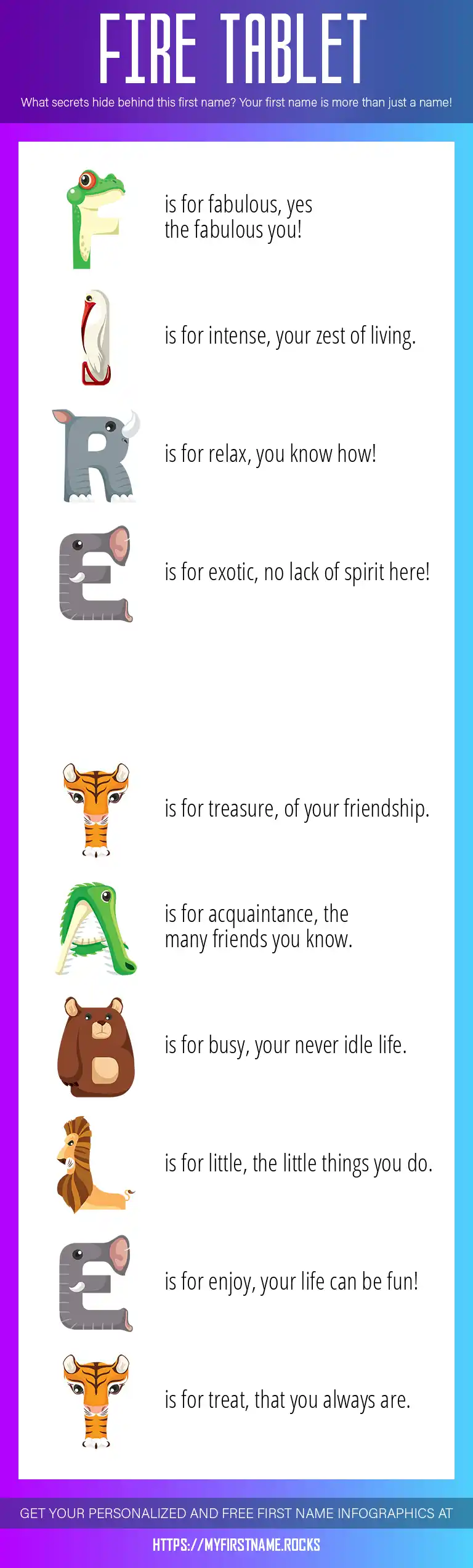 FIRE TABLET

What secrets hide behind this first name? Your first name is more than just a name!

F is for fabulous, yes the fabulous you!

I is for intense, your zest of living.

R is for relax, you know how!

E is for exotic, no lack of spirit here!

T is for treasure, of your friendship.

A is for acquaintance, the many friends you know.

B is for busy, your never idle life.

L is for little, the little things you do.

E is for enjoy, your life can be fun!

T is for treat, that you always are.

GET YOUR PERSONALIZED AND FREE FIRST NAME INFOGRAPHICS AT

HTTPS://MYFIRSTNAME.ROCKS