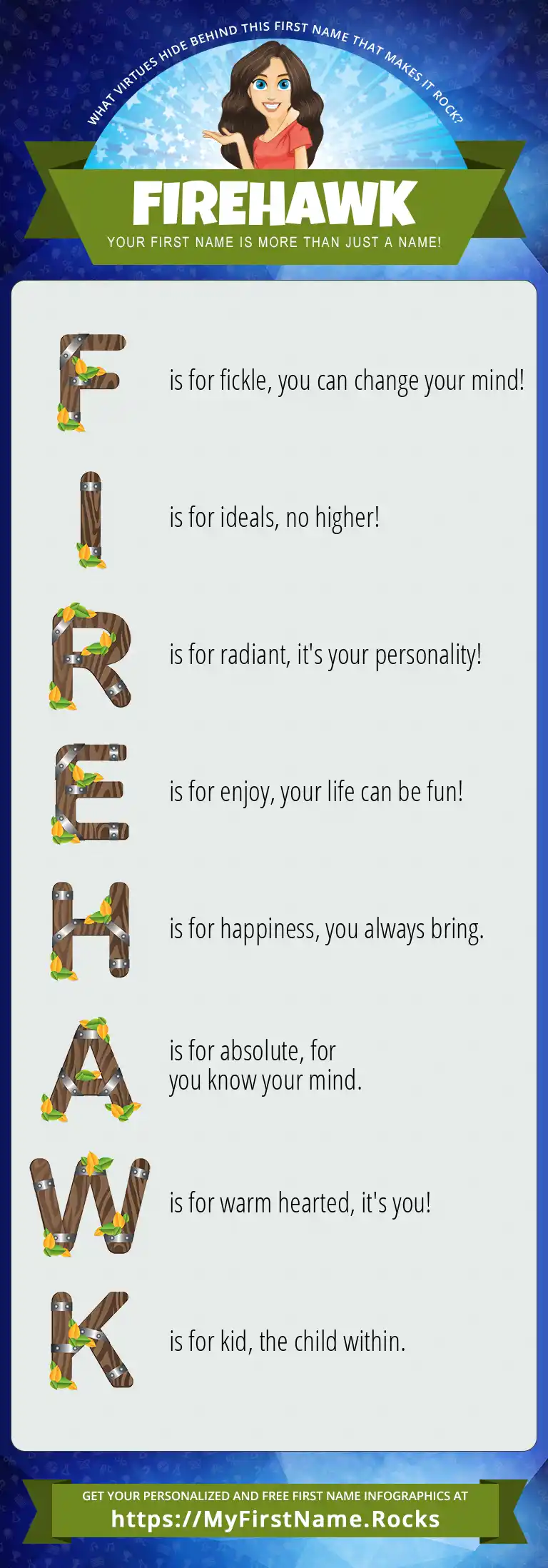 WHAT VIRTUES HIDE BEHIND THIS FIRST NAME THAT MAKES IT ROCK?

FIREHAWK

YOUR FIRST NAME IS MORE THAN JUST A NAME!

F is for fickle, you can change your mind!

I is for ideals, no higher!

R is for radiant, it's your personality!

E is for enjoy, your life can be fun!

H is for happiness, you always bring.

A is for absolute, for you know your mind.

W is for warm hearted, it's you!

K is for kid, the child within.

GET YOUR PERSONALIZED AND FREE FIRST NAME INFOGRAPHICS AT
https://MyFirstName.Rocks